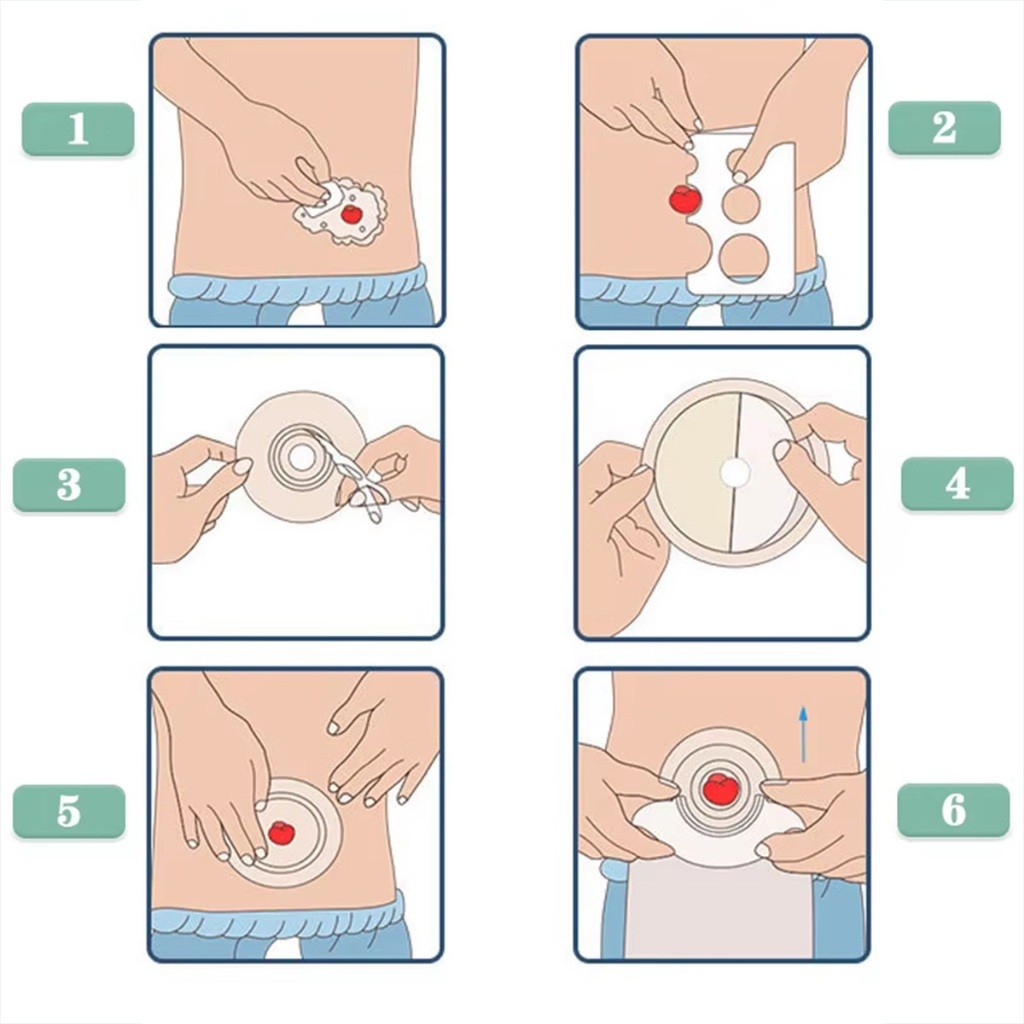 1

2

3

4

5

6