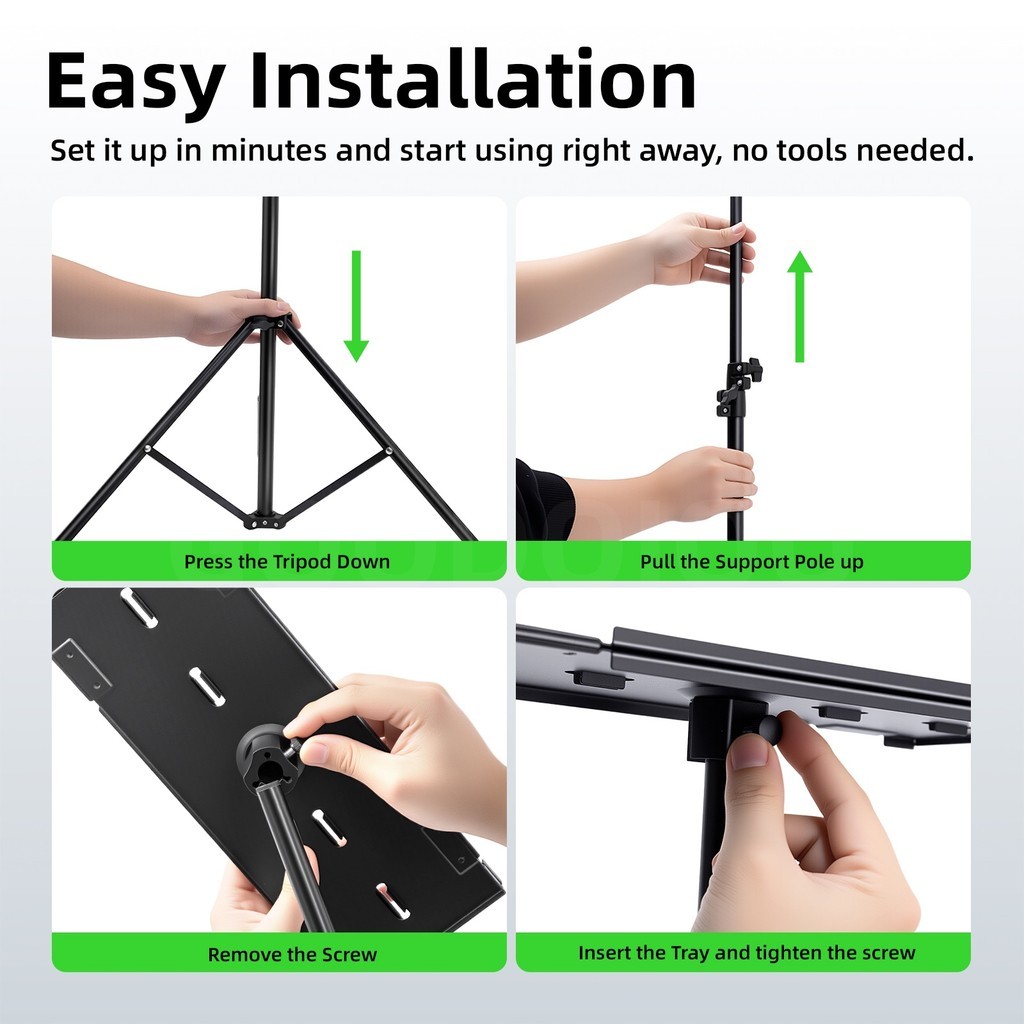 Easy Installation

Set it up in minutes and start using right away, no tools needed.

Press the Tripod Down

Pull the Support Pole up

Remove the Screw

Insert the Tray and tighten the screw