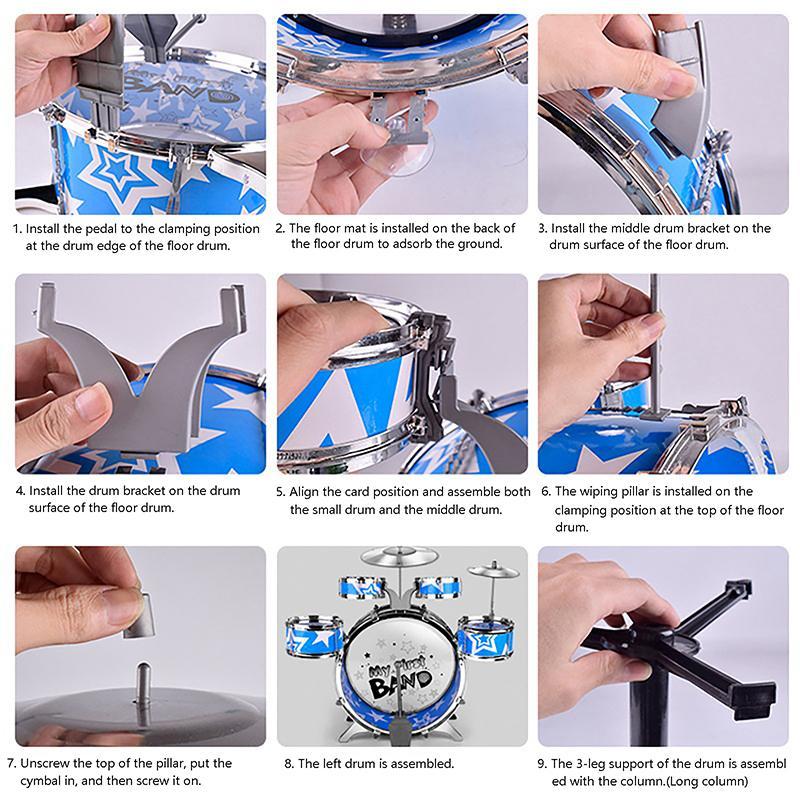 BAND

1. Install the pedal to the clamping position at the drum edge of the floor drum.

2. The floor mat is installed on the back of the floor drum to adsorb the ground.

3. Install the middle drum bracket on the drum surface of the floor drum.

4. Install the drum bracket on the drum surface of the floor drum.

5. Align the card position and assemble both the small drum and the middle drum.

6. The wiping pillar is installed on the clamping position at the top of the floor drum.

My First BAND

7. Unscrew the top of the pillar, put the cymbal in, and then screw it on.

8. The left drum is assembled.

9. The 3-leg support of the drum is assembl ed with the column.(Long column)