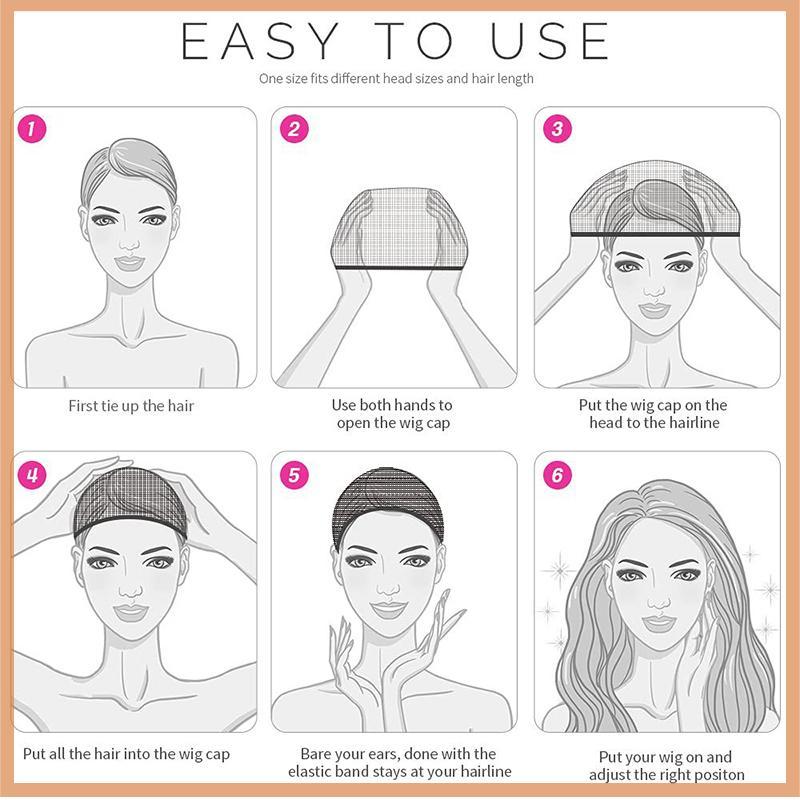 EASY TO USE

One size fits different head sizes and hair length

1

First tie up the hair

2

Use both hands to open the wig cap

3

Put the wig cap on the head to the hairline

4

Put all the hair into the wig cap

5

Bare your ears, done with the elastic band stays at your hairline

6

Put your wig on and adjust the right positon