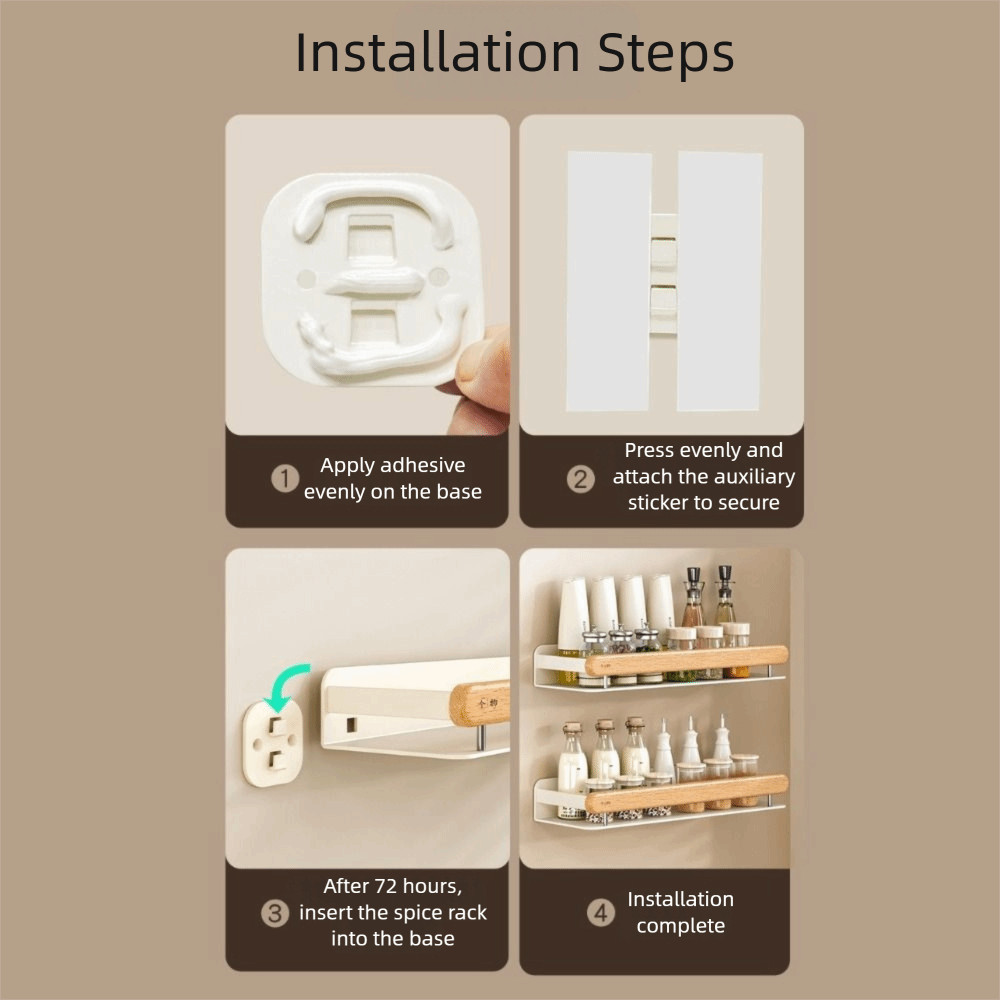 Installation Steps

1 Apply adhesive evenly on the base

2 Press evenly and attach the auxiliary sticker to secure

3 After 72 hours, insert the spice rack into the base

4 Installation complete