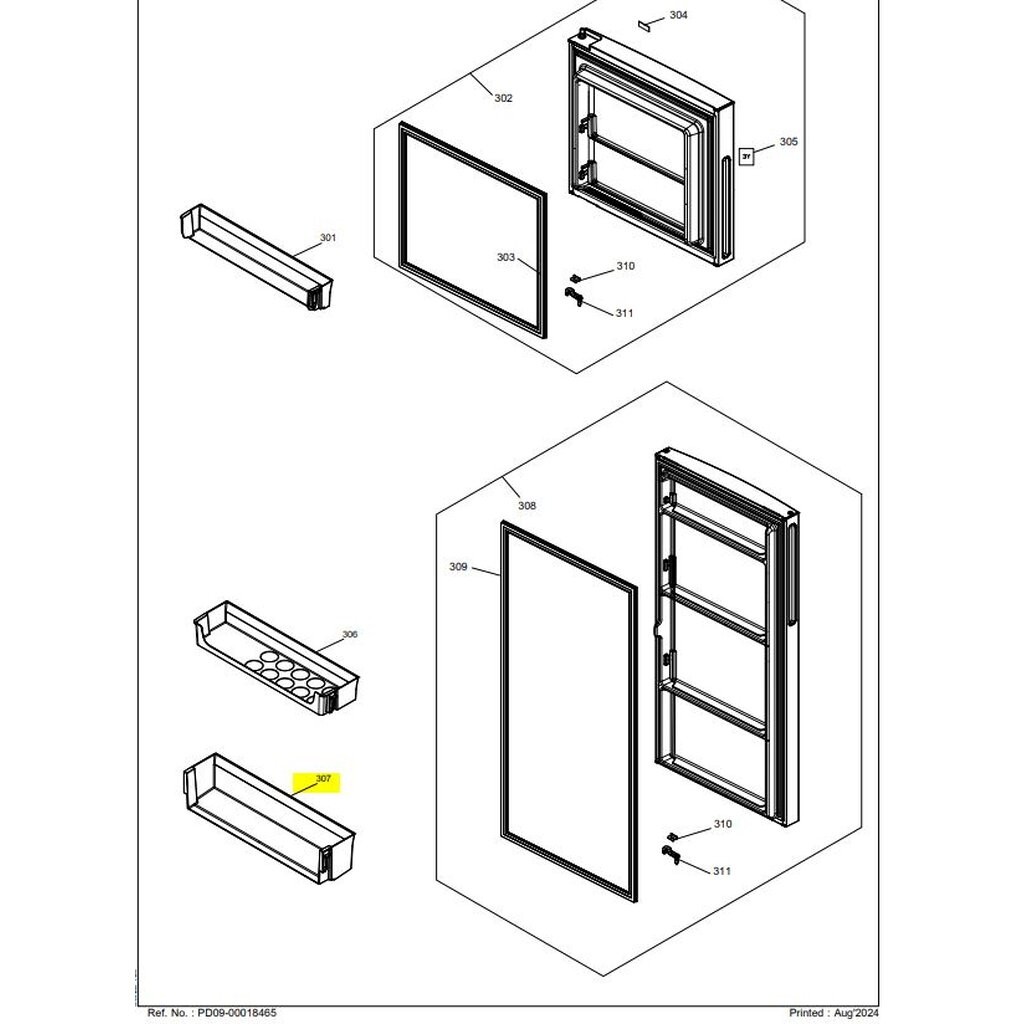 304
302
305
3Y
301
303
310
311
308
309
306
307
310
311
Ref. No. : PD09-00018465
Printed : Aug'2024