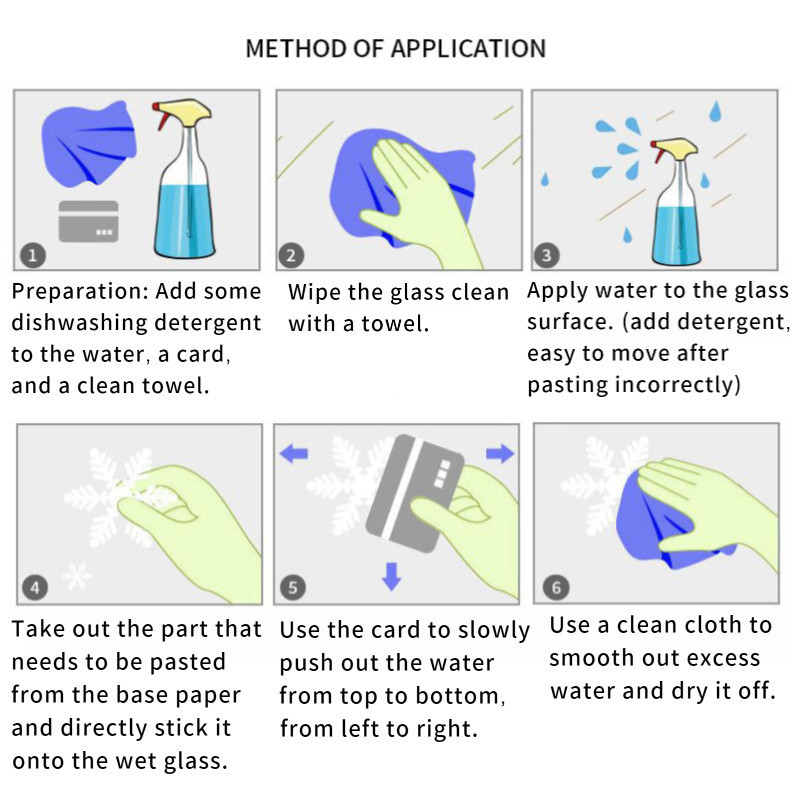 METHOD OF APPLICATION

1

Preparation: Add some dishwashing detergent to the water, a card, and a clean towel.

2

Wipe the glass clean with a towel.

3

Apply water to the glass surface. (add detergent, easy to move after pasting incorrectly)

4

Take out the part that needs to be pasted from the base paper and directly stick it onto the wet glass.

5

Use the card to slowly push out the water from top to bottom, from left to right.

6

Use a clean cloth to smooth out excess water and dry it off.