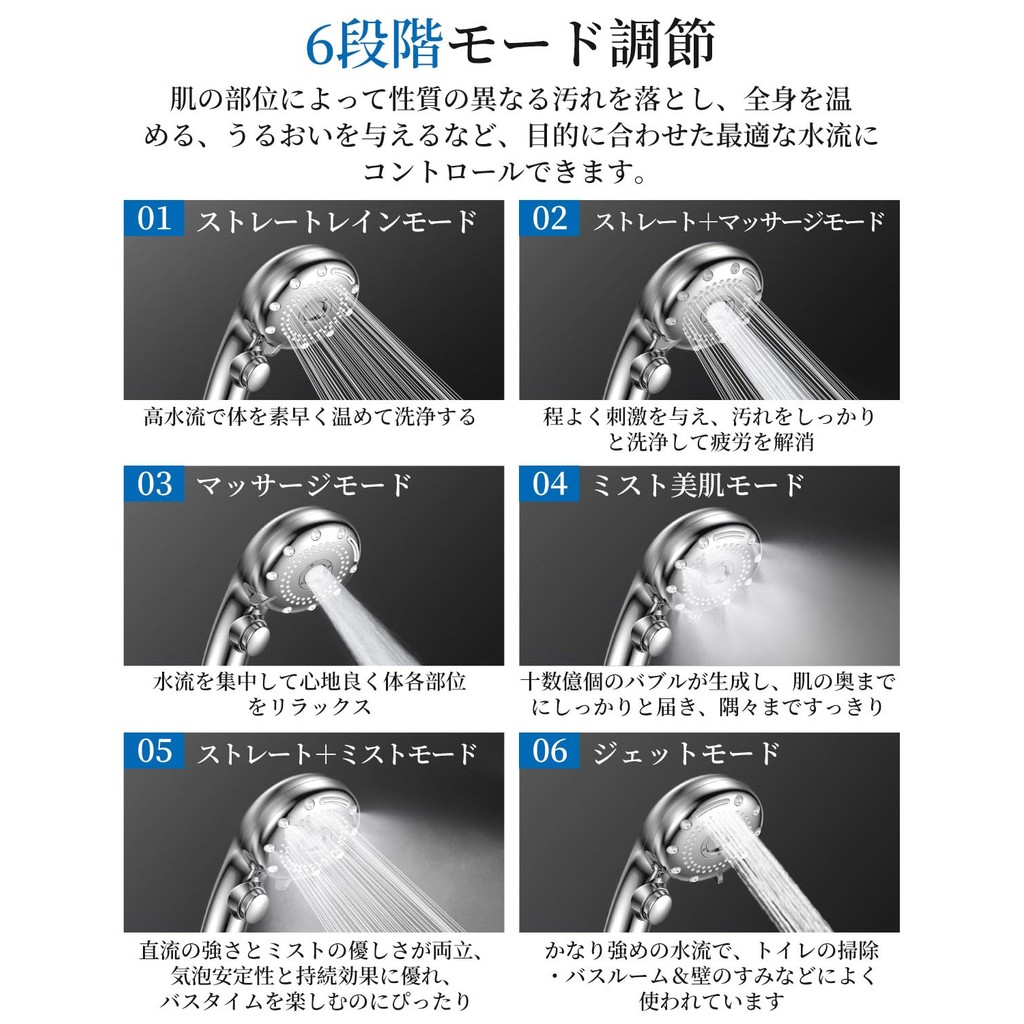 6段階モード調節

肌の部位によって性質の異なる汚れを落とし、全身を温める、うるおいを与えるなど、目的に合わせた最適な水流にコントロールできます。

01 ストレートレインモード

高水流で体を素早く温めて洗浄する

02 ストレート+マッサージモード

程よく刺激を与え、汚れをしっかりと洗浄して疲労を解消

03 マッサージモード

水流を集中して心地良く体各部位をリラックス

04 ミスト美肌モード

十数億個のバブルが生成し、肌の奥までにしっかりと届き、隅々まですっきり

05 ストレート+ミストモード

直流の強さとミストの優しさが両立、気泡安定性と持続効果に優れ、バスタイムを楽しむのにぴったり

06 ジェットモード

かなり強めの水流で、トイレの掃除・バスルーム&壁のすみなどによく使われています