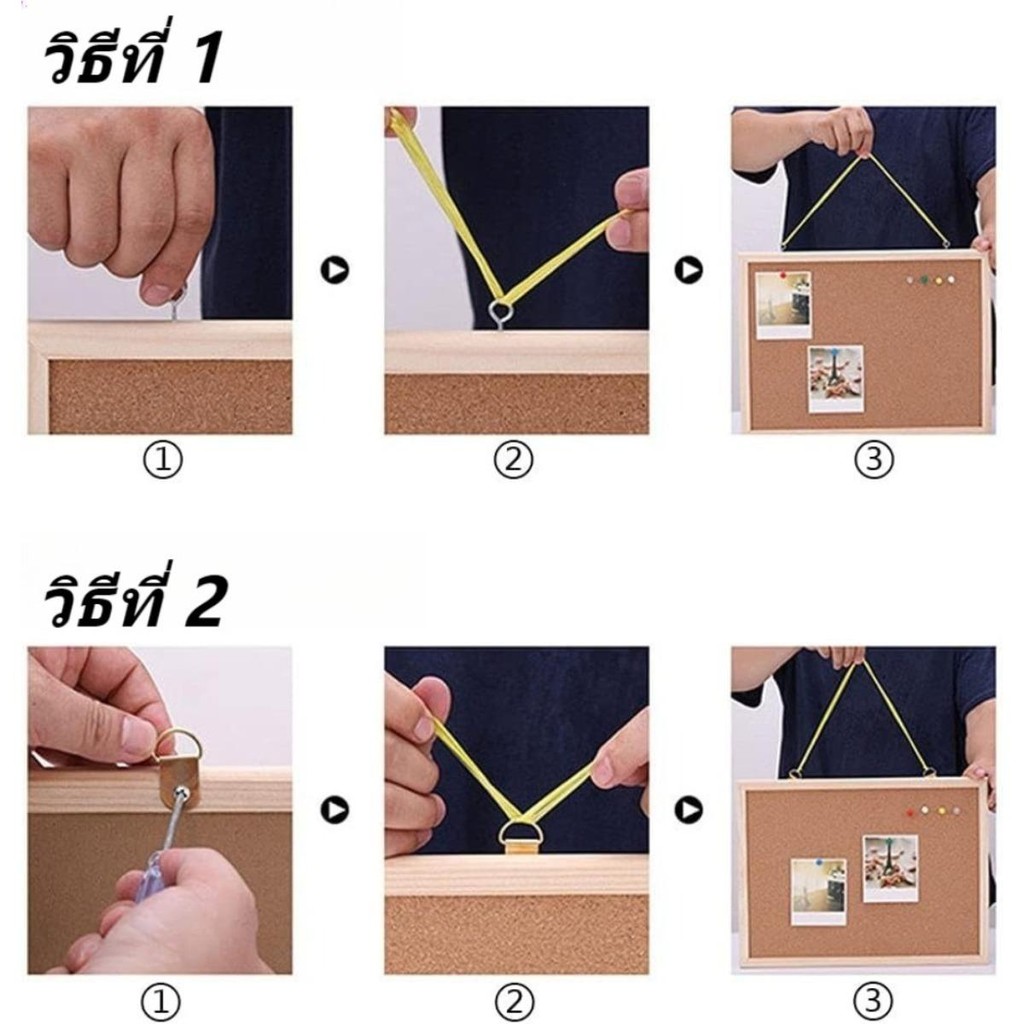 วิธีที่ 1

①

②

③

วิธีที่ 2

①

②

③