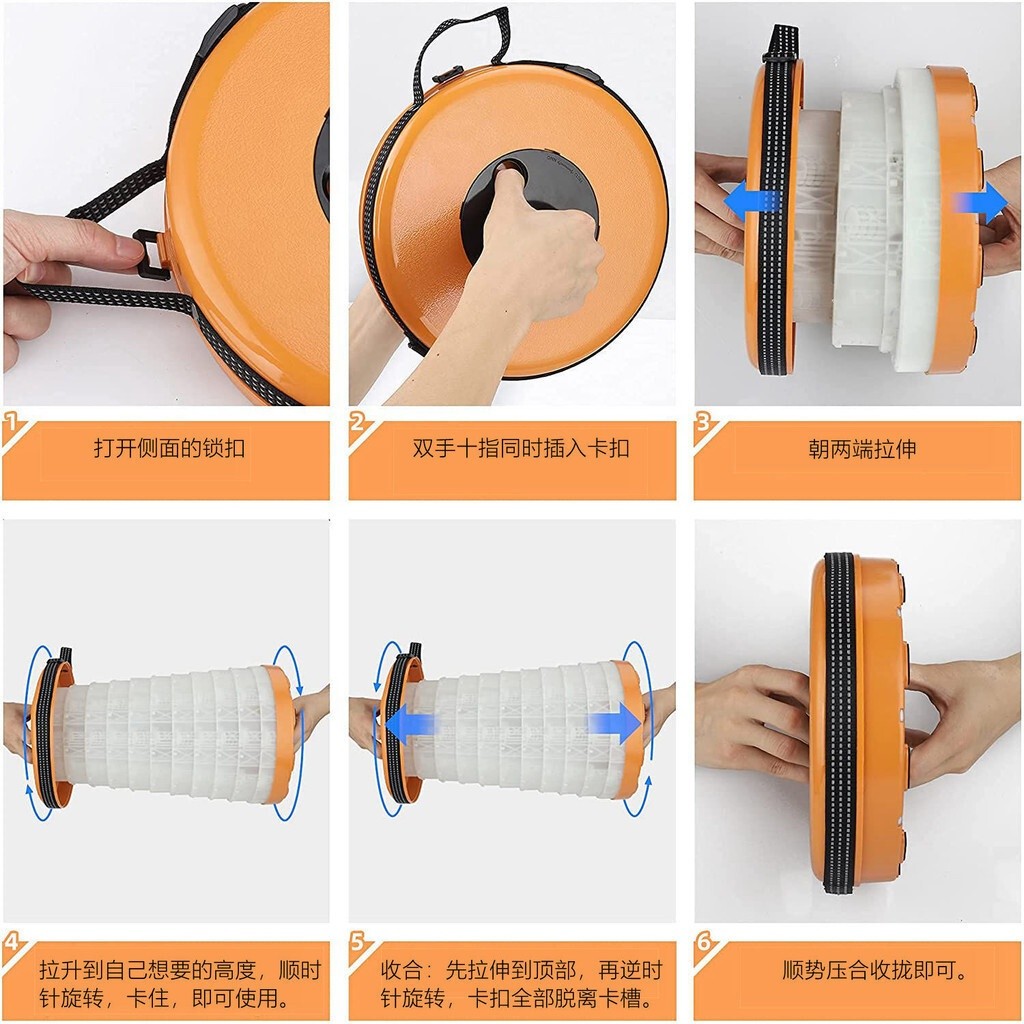 1
打开侧面的锁扣

2
双手十指同时插入卡扣

3
朝两端拉伸

4
拉升到自己想要的高度，顺时针旋转，卡住，即可使用。

5
收合：先拉伸到顶部，再逆时针旋转，卡扣全部脱离卡槽。

6
顺势压合收拢即可。