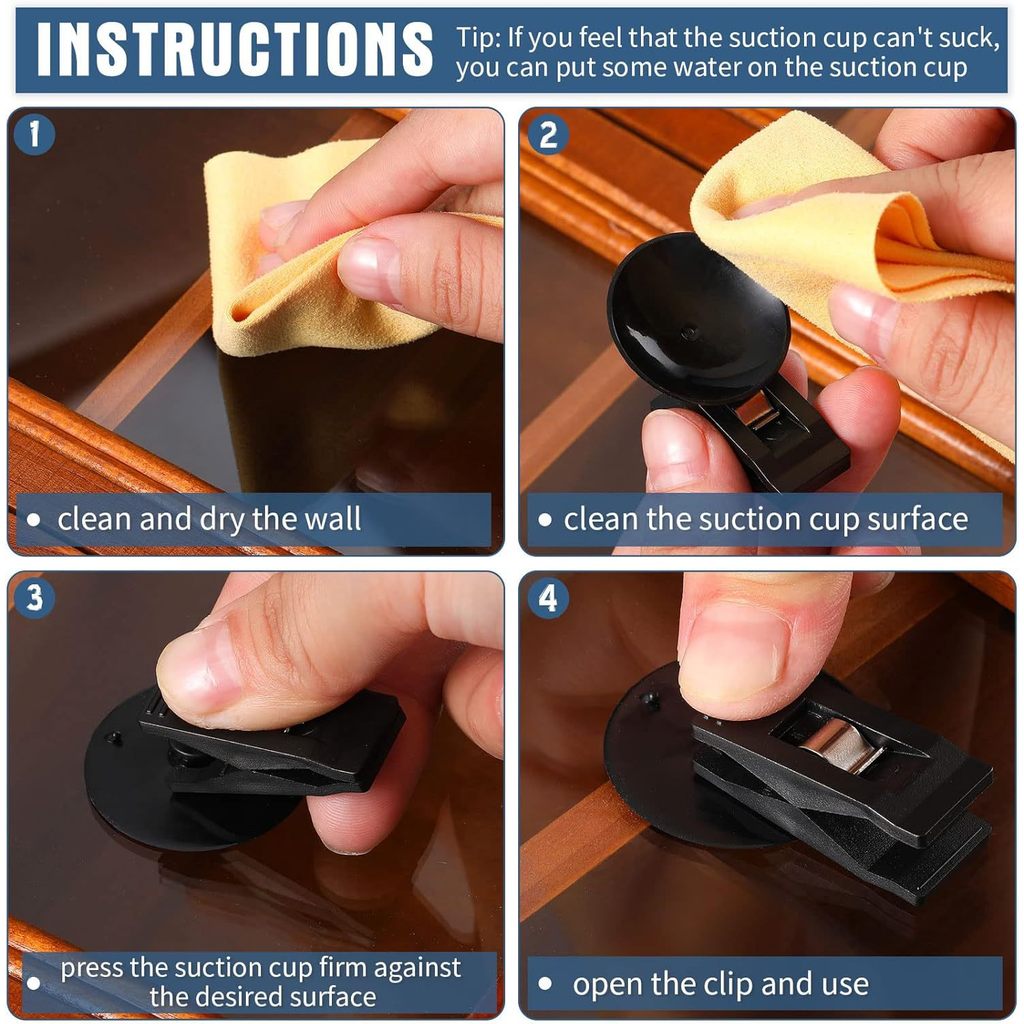 INSTRUCTIONS

Tip: If you feel that the suction cup can't suck, you can put some water on the suction cup

1

• clean and dry the wall

2

• clean the suction cup surface

3

• press the suction cup firm against the desired surface

4

• open the clip and use