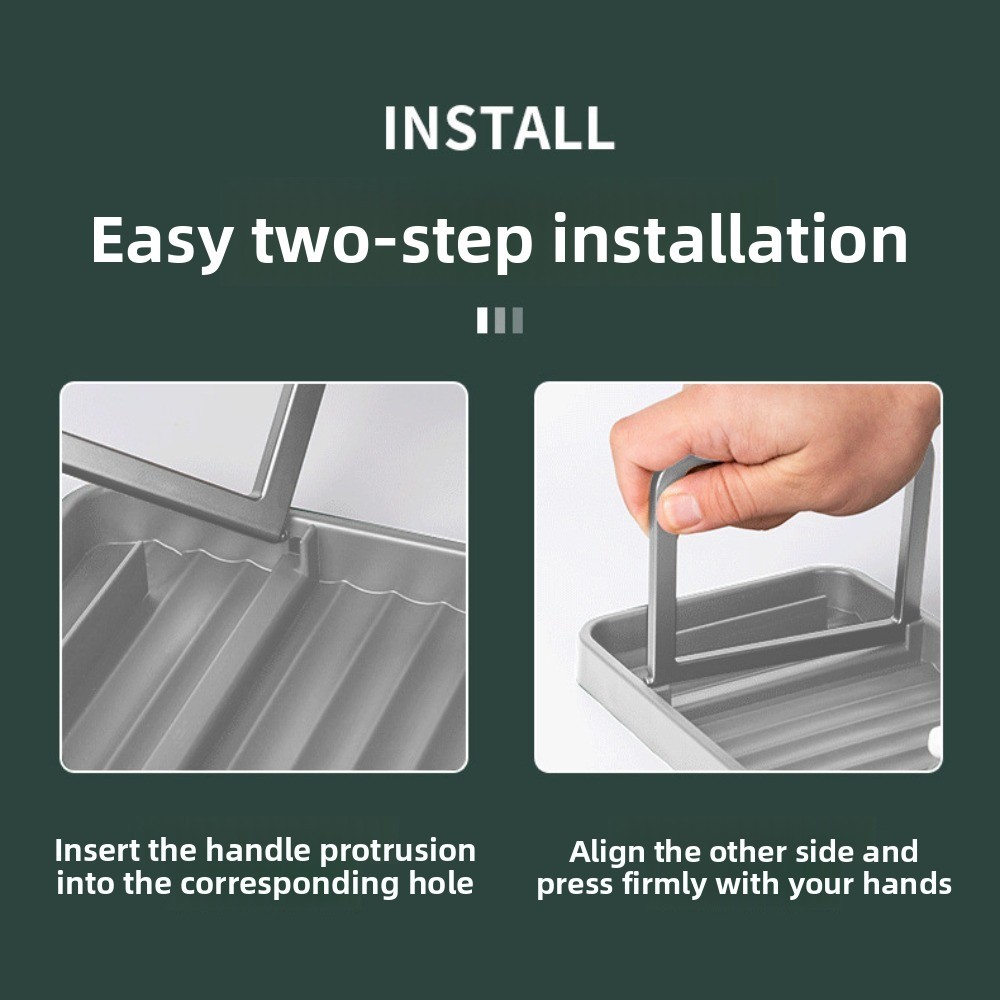 INSTALL

Easy two-step installation

Insert the handle protrusion into the corresponding hole

Align the other side and press firmly with your hands