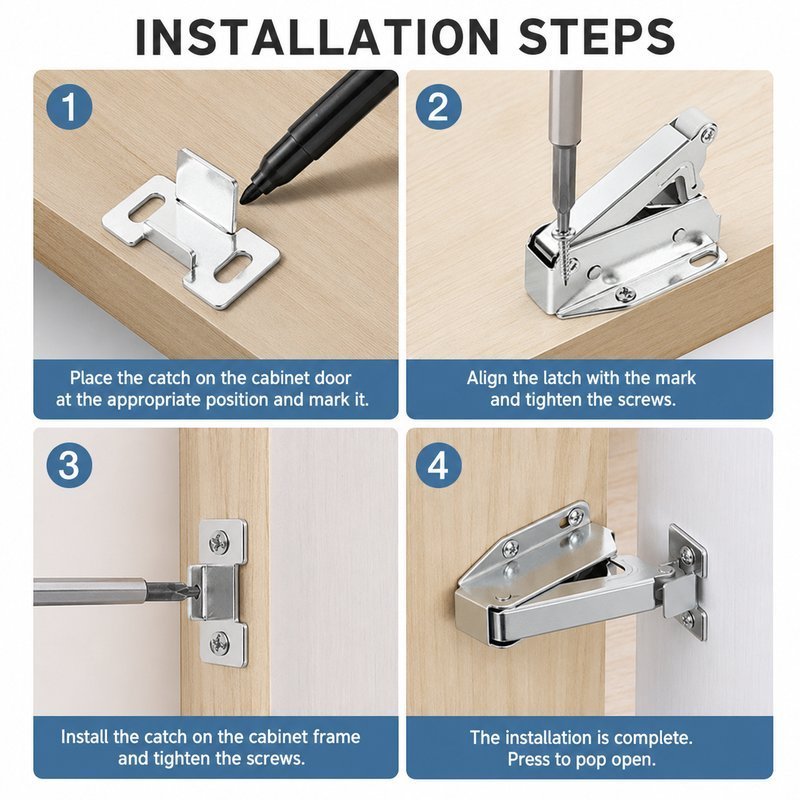 INSTALLATION STEPS

1

Place the catch on the cabinet door at the appropriate position and mark it.

2

Align the latch with the mark and tighten the screws.

3

Install the catch on the cabinet frame and tighten the screws.

4

The installation is complete. Press to pop open.