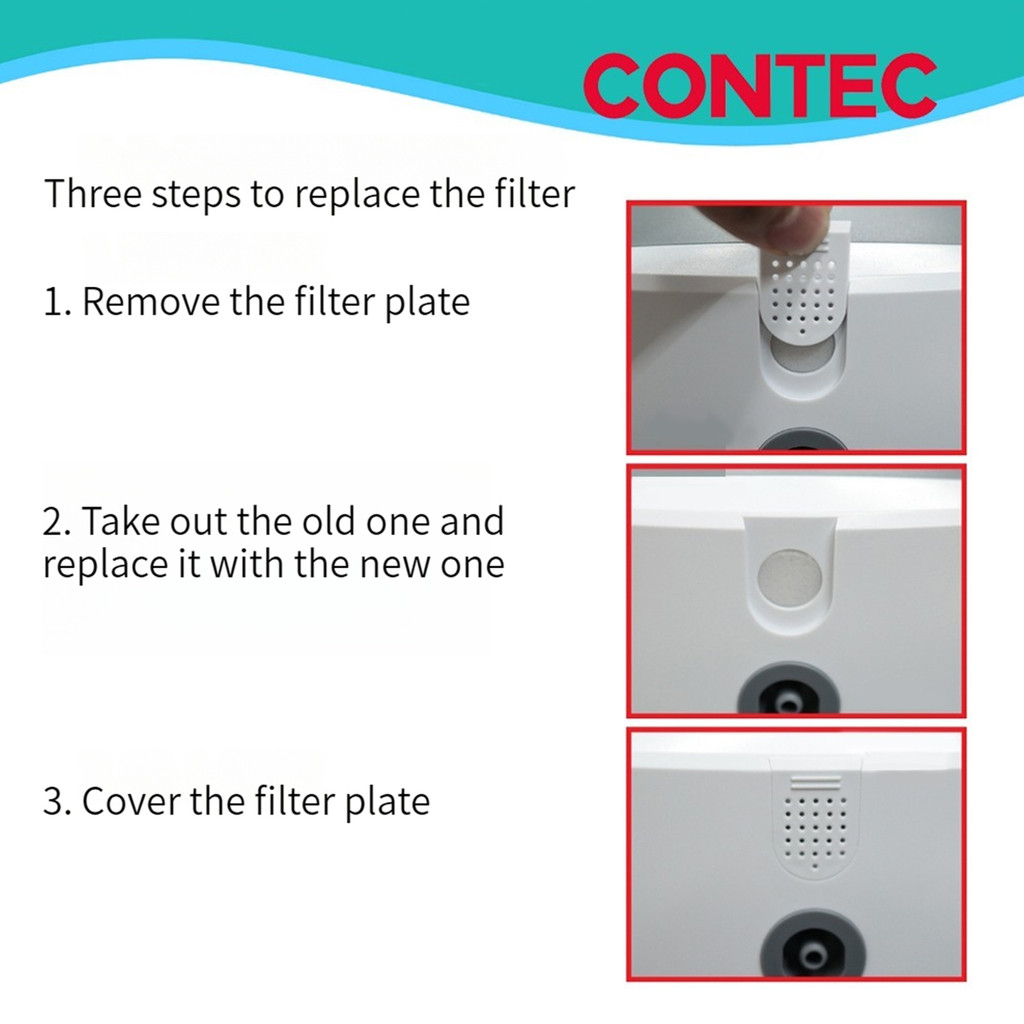 CONTEC

Three steps to replace the filter

1. Remove the filter plate

2. Take out the old one and replace it with the new one

3. Cover the filter plate