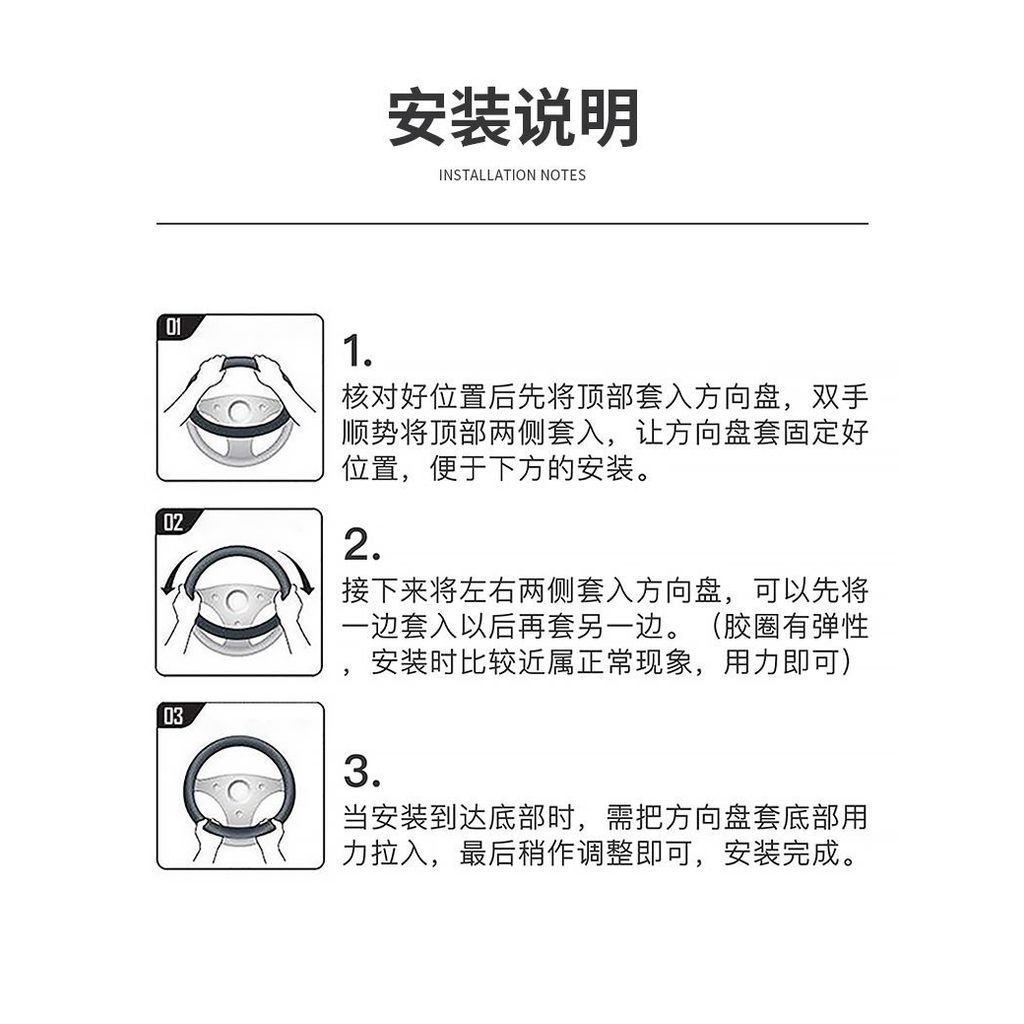 安装说明

INSTALLATION NOTES

01

1.
核对好位置后先将顶部套入方向盘，双手顺势将顶部两侧套入，让方向盘套固定好位置，便于下方的安装。

02

2.
接下来将左右两侧套入方向盘，可以先将一边套入以后再套另一边。（胶圈有弹性，安装时比较近属正常现象，用力即可）

03

3.
当安装到达底部时，需把方向盘套底部用力拉入，最后稍作调整即可，安装完成。