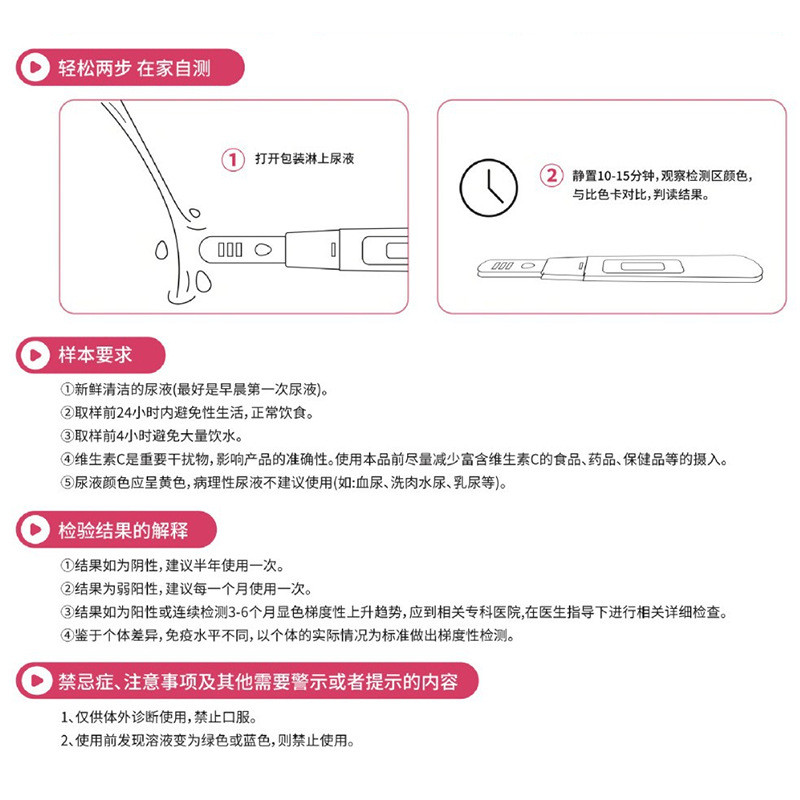 轻松两步 在家自测

1 打开包装淋上尿液

2 静置10-15分钟，观察检测区颜色，与比色卡对比，判读结果。

样本要求

①新鲜清洁的尿液(最好是早晨第一次尿液)。
②取样前24小时内避免性生活，正常饮食。
③取样前4小时避免大量饮水。
④维生素C是重要干扰物，影响产品的准确性。使用本品前尽量减少富含维生素C的食品、药品、保健品等的摄入。
⑤尿液颜色应呈黄色，病理性尿液不建议使用(如:血尿、洗肉水尿、乳尿等)。

检验结果的解释

①结果如为阴性，建议半年使用一次。
②结果为弱阳性，建议每一个月使用一次。
③结果如为阳性或连续检测3-6个月显色梯度性上升趋势，应到相关专科医院，在医生指导下进行相关详细检查。
④鉴于个体差异，免疫水平不同，以个体的实际情况为标准做出梯度性检测。

禁忌症、注意事项及其他需要警示或者提示的内容

1、仅供体外诊断使用，禁止口服。
2、使用前发现溶液变为绿色或蓝色，则禁止使用。