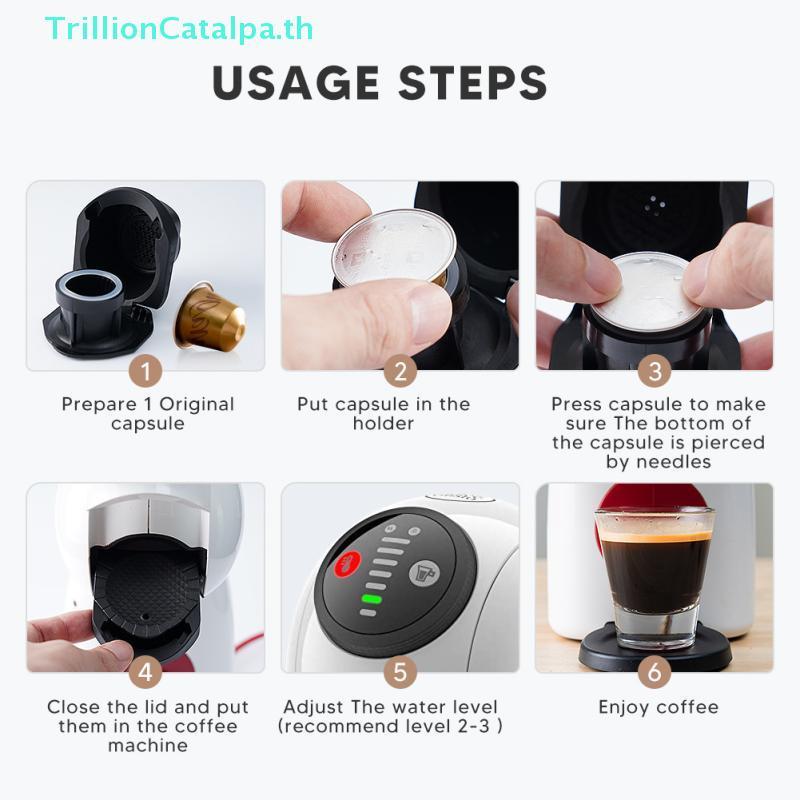 TrillionCatalpa.th

USAGE STEPS

1
Prepare 1 Original capsule

2
Put capsule in the holder

3
Press capsule to make sure The bottom of the capsule is pierced by needles

4
Close the lid and put them in the coffee machine

5
Adjust The water level (recommend level 2-3 )

6
Enjoy coffee