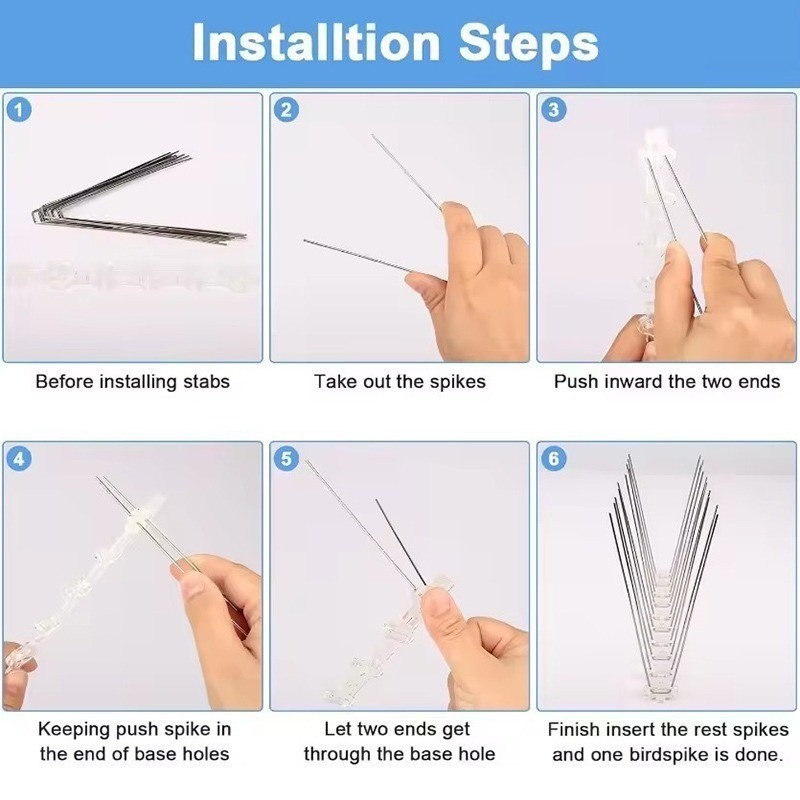 Installtion Steps

1
Before installing stabs

2
Take out the spikes

3
Push inward the two ends

4
Keeping push spike in the end of base holes

5
Let two ends get through the base hole

6
Finish insert the rest spikes and one birdspike is done.