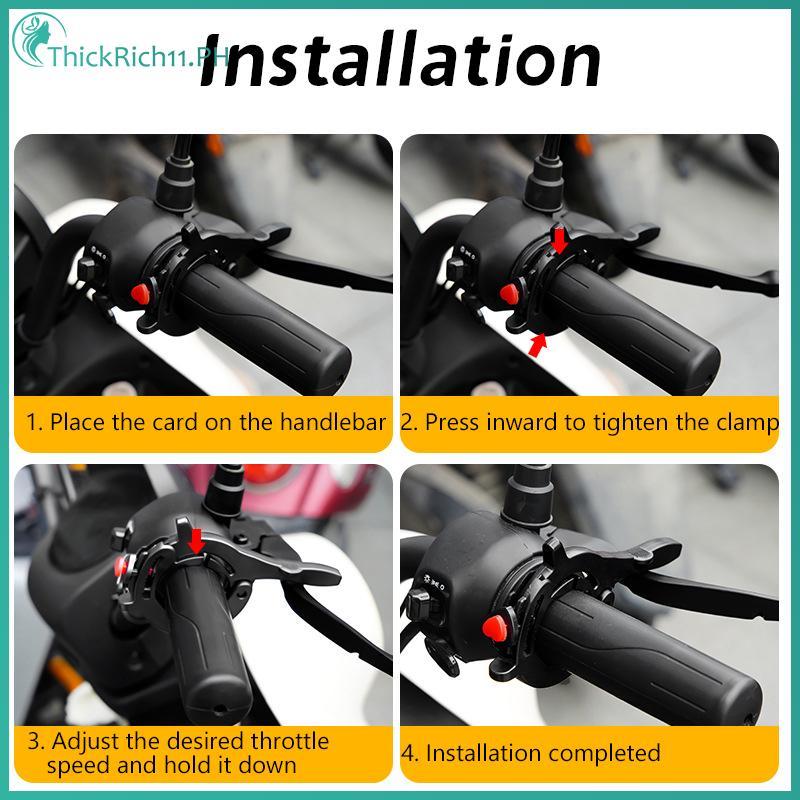 ThickRich11.PH

Installation

1. Place the card on the handlebar

2. Press inward to tighten the clamp

3. Adjust the desired throttle speed and hold it down

4. Installation completed