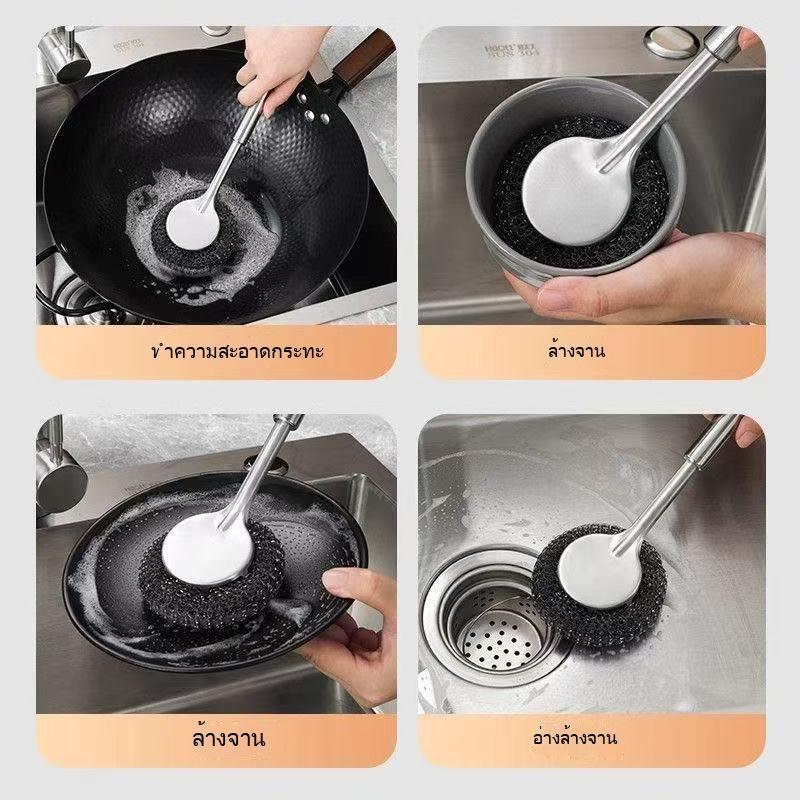 ทำความสะอาดกระทะ

ล้างจาน

ล้างจาน

อ่างล้างจาน