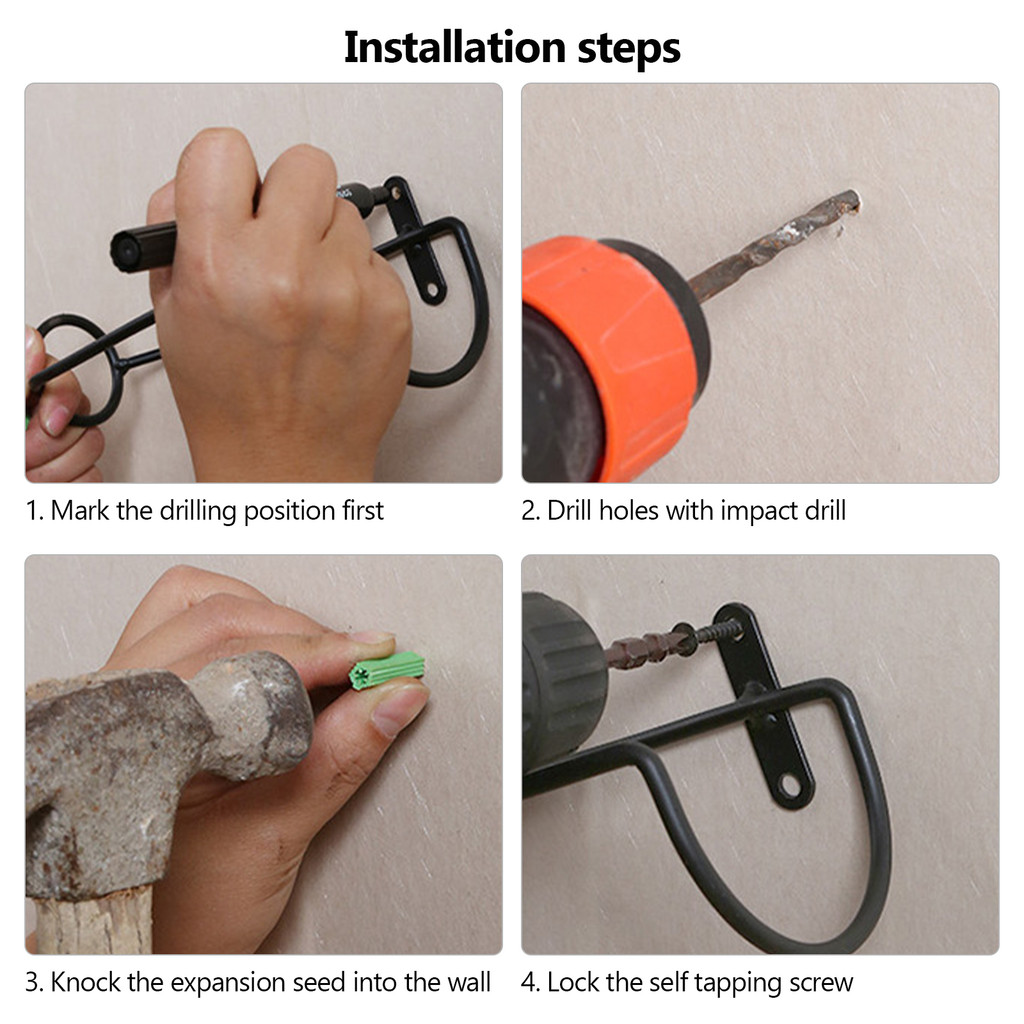 Installation steps

1. Mark the drilling position first

2. Drill holes with impact drill

3. Knock the expansion seed into the wall

4. Lock the self tapping screw