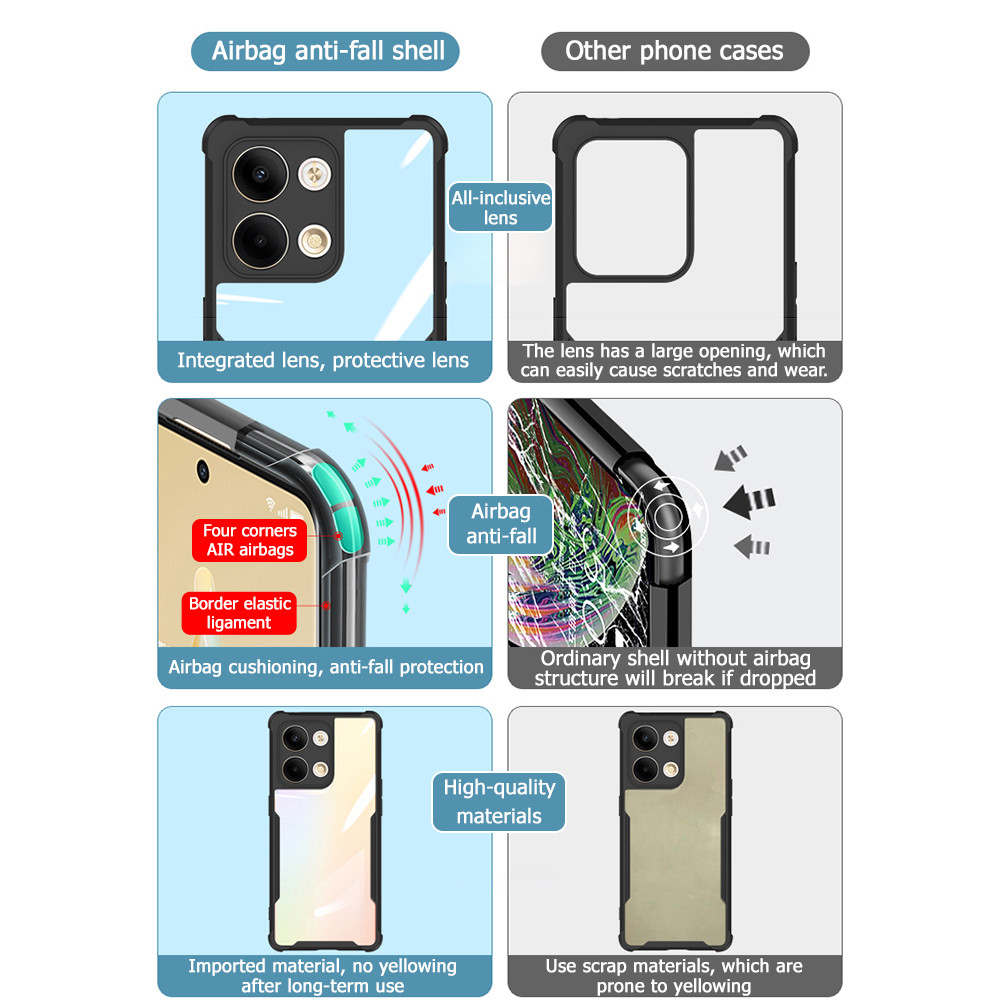 Airbag anti-fall shell

Other phone cases

All-inclusive lens

Integrated lens, protective lens

The lens has a large opening, which can easily cause scratches and wear.

Four corners AIR airbags

Border elastic ligament

Airbag anti-fall

Airbag cushioning, anti-fall protection

Ordinary shell without airbag structure will break if dropped

High-quality materials

Imported material, no yellowing after long-term use

Use scrap materials, which are prone to yellowing