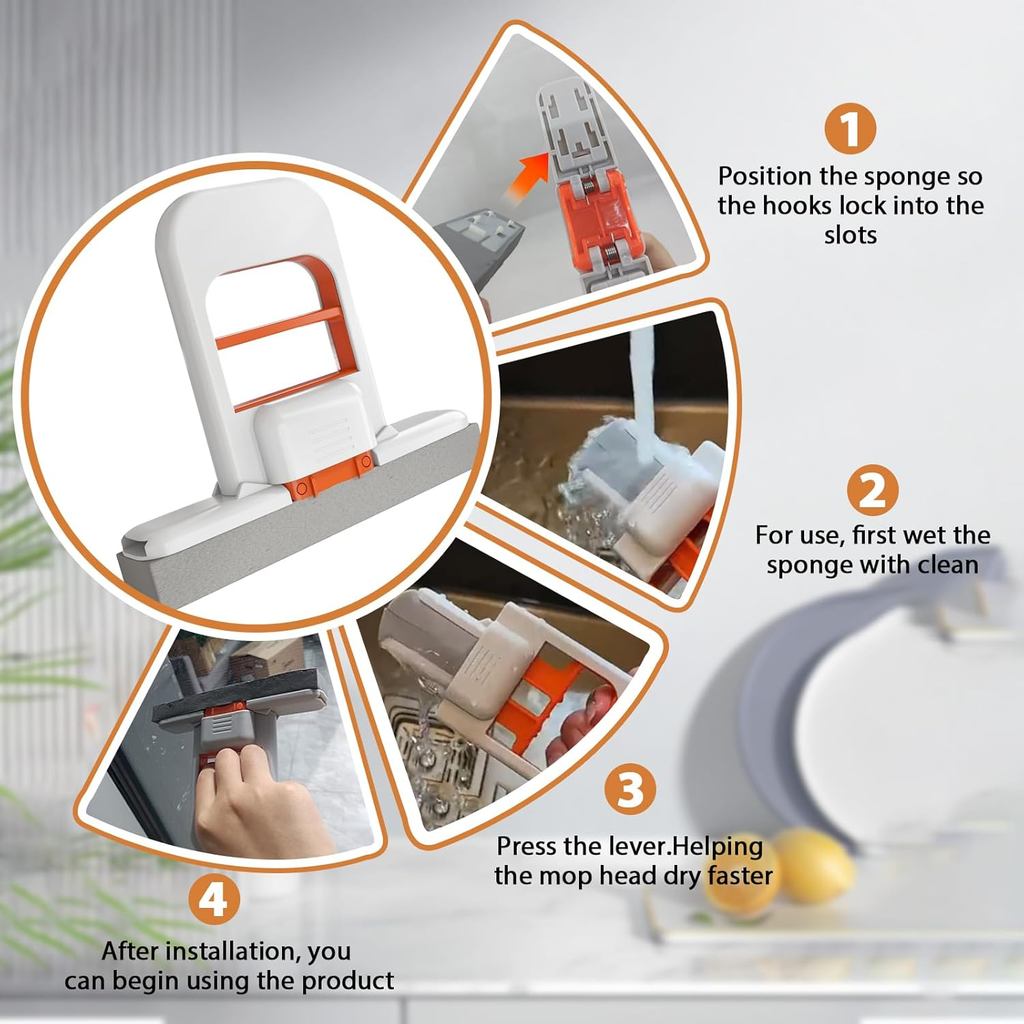 1
Position the sponge so the hooks lock into the slots

2
For use, first wet the sponge with clean

3
Press the lever.Helping the mop head dry faster

4
After installation, you can begin using the product