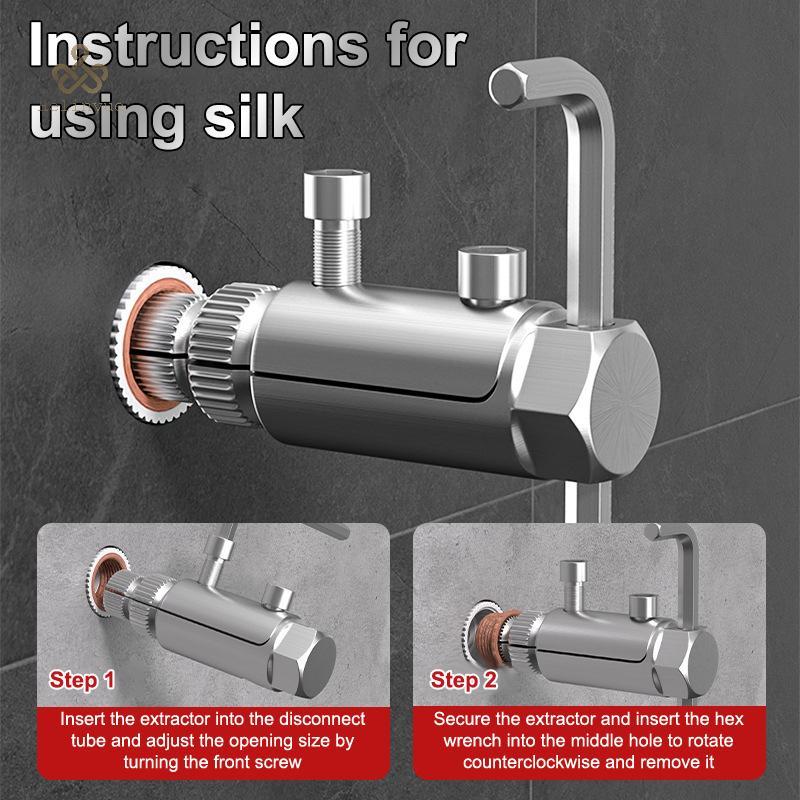 Instructions for using silk

Step 1

Insert the extractor into the disconnect tube and adjust the opening size by turning the front screw

Step 2

Secure the extractor and insert the hex wrench into the middle hole to rotate counterclockwise and remove it