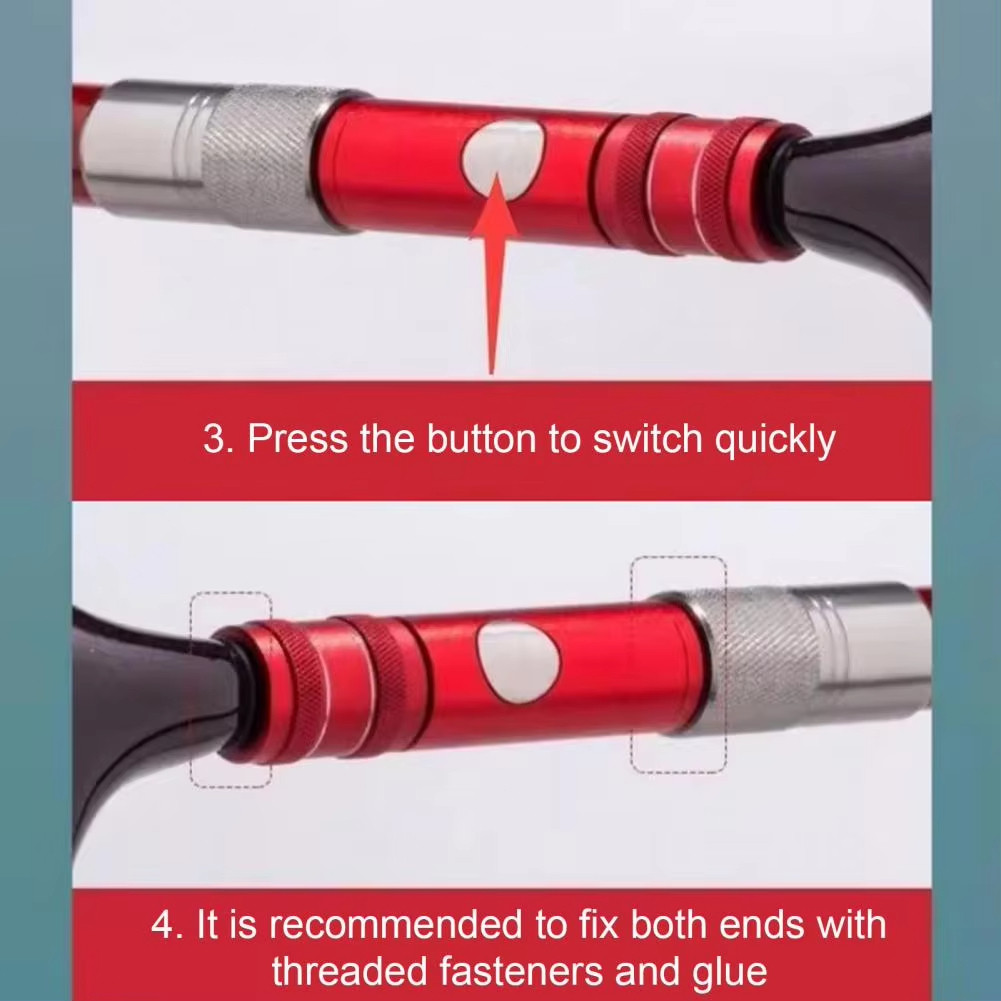 3. Press the button to switch quickly

4. It is recommended to fix both ends with threaded fasteners and glue