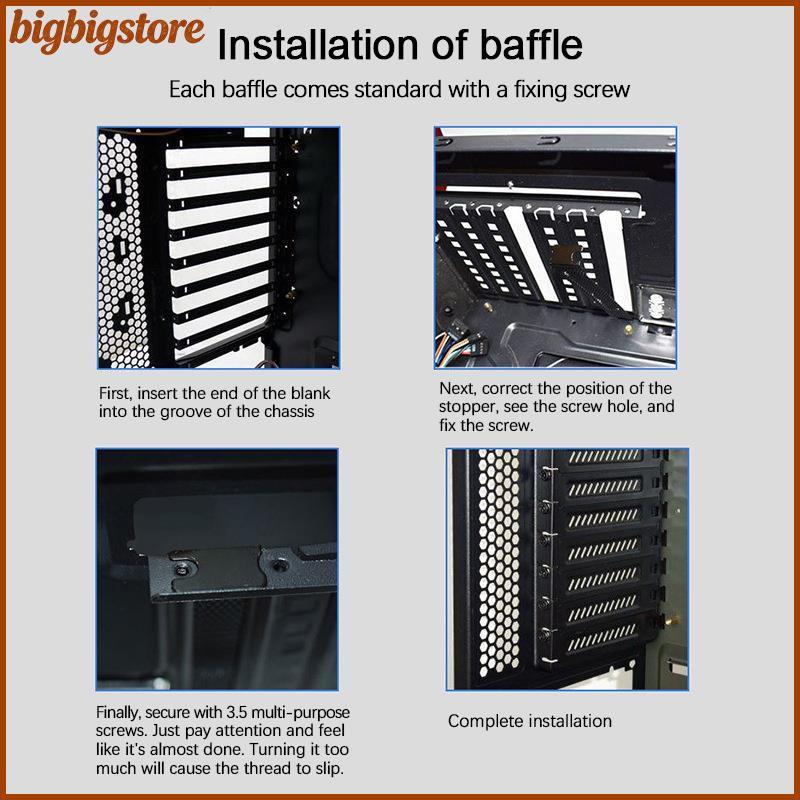 bigbigstore

Installation of baffle

Each baffle comes standard with a fixing screw

First, insert the end of the blank into the groove of the chassis

Next, correct the position of the stopper, see the screw hole, and fix the screw.

Finally, secure with 3.5 multi-purpose screws. Just pay attention and feel like it's almost done. Turning it too much will cause the thread to slip.

Complete installation