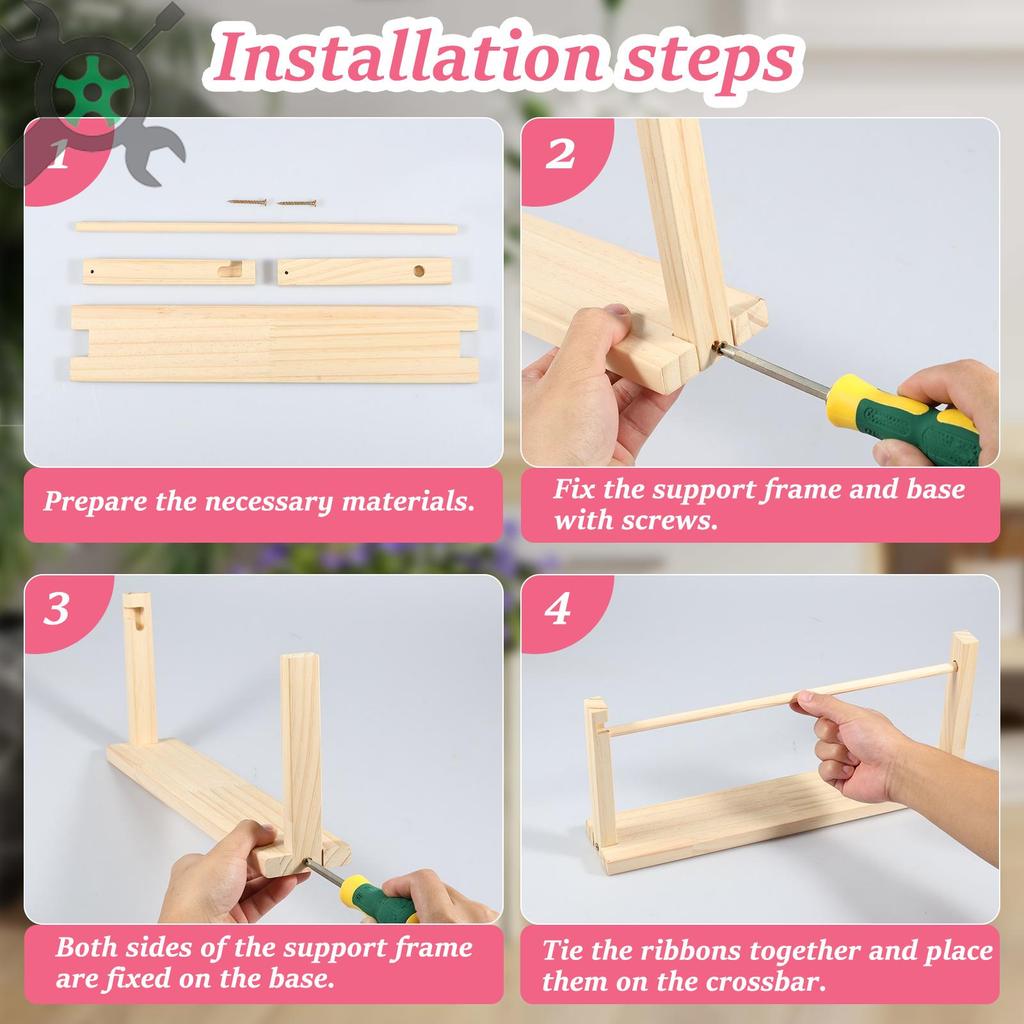 Installation steps

1

Prepare the necessary materials.

2

Fix the support frame and base with screws.

3

Both sides of the support frame are fixed on the base.

4

Tie the ribbons together and place them on the crossbar.