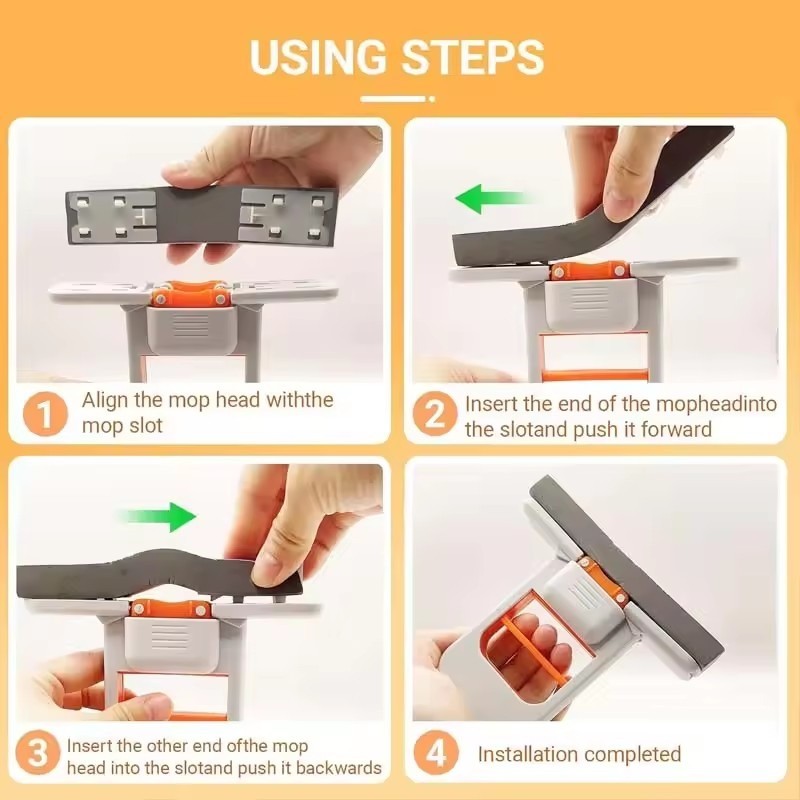 USING STEPS

1 Align the mop head withthe mop slot

2 Insert the end of the mopheadinto the slotand push it forward

3 Insert the other end ofthe mop head into the slotand push it backwards

4 Installation completed