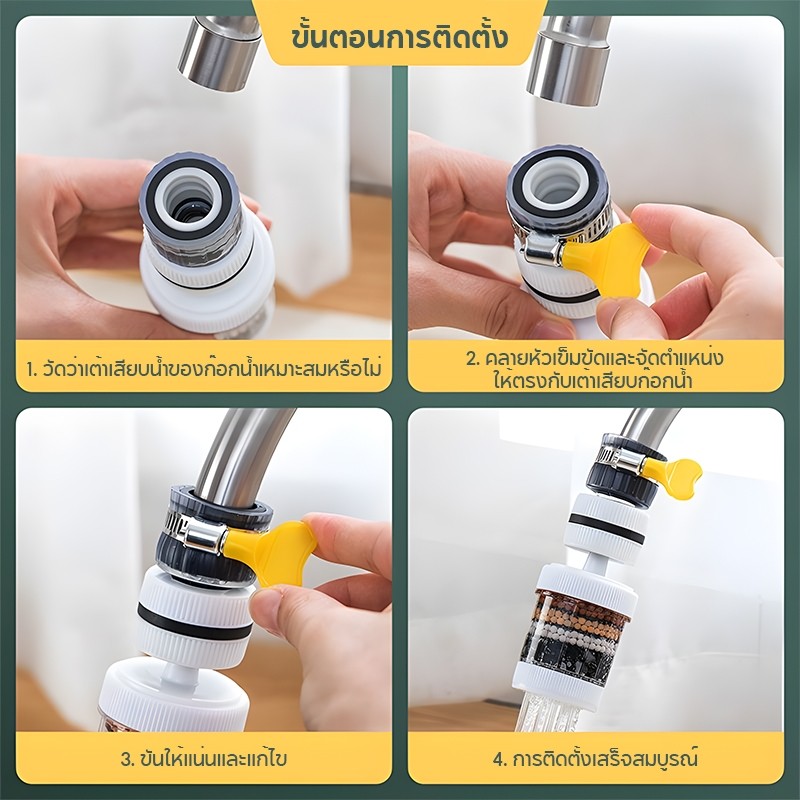 ขั้นตอนการติดตั้ง

1. วัดว่าเต้าเสียบน้ำของก๊อกน้ำเหมาะสมหรือไม่

2. คลายหัวเข็มขัดและจัดตำแหน่งให้ตรงกับเต้าเสียบก๊อกน้ำ

3. ขันให้แน่นและแก้ไข

4. การติดตั้งเสร็จสมบูรณ์