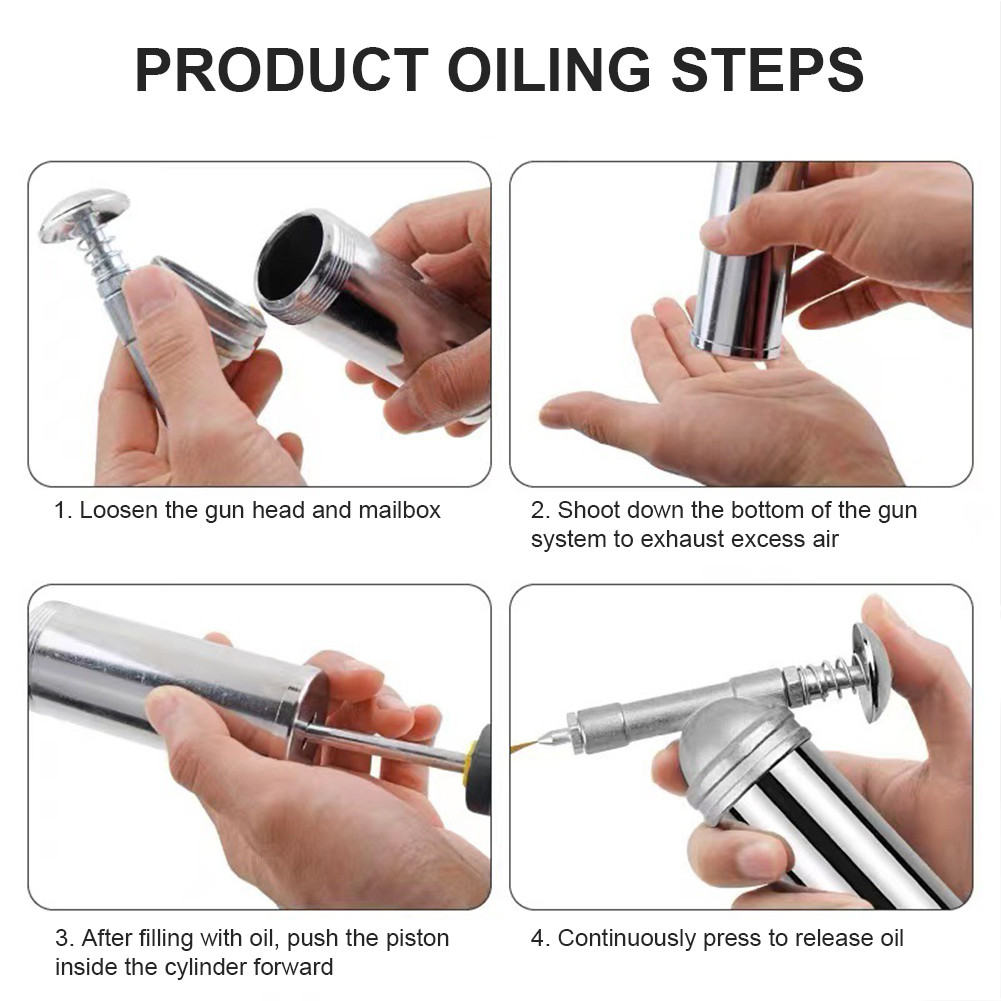 PRODUCT OILING STEPS

1. Loosen the gun head and mailbox

2. Shoot down the bottom of the gun system to exhaust excess air

3. After filling with oil, push the piston inside the cylinder forward

4. Continuously press to release oil