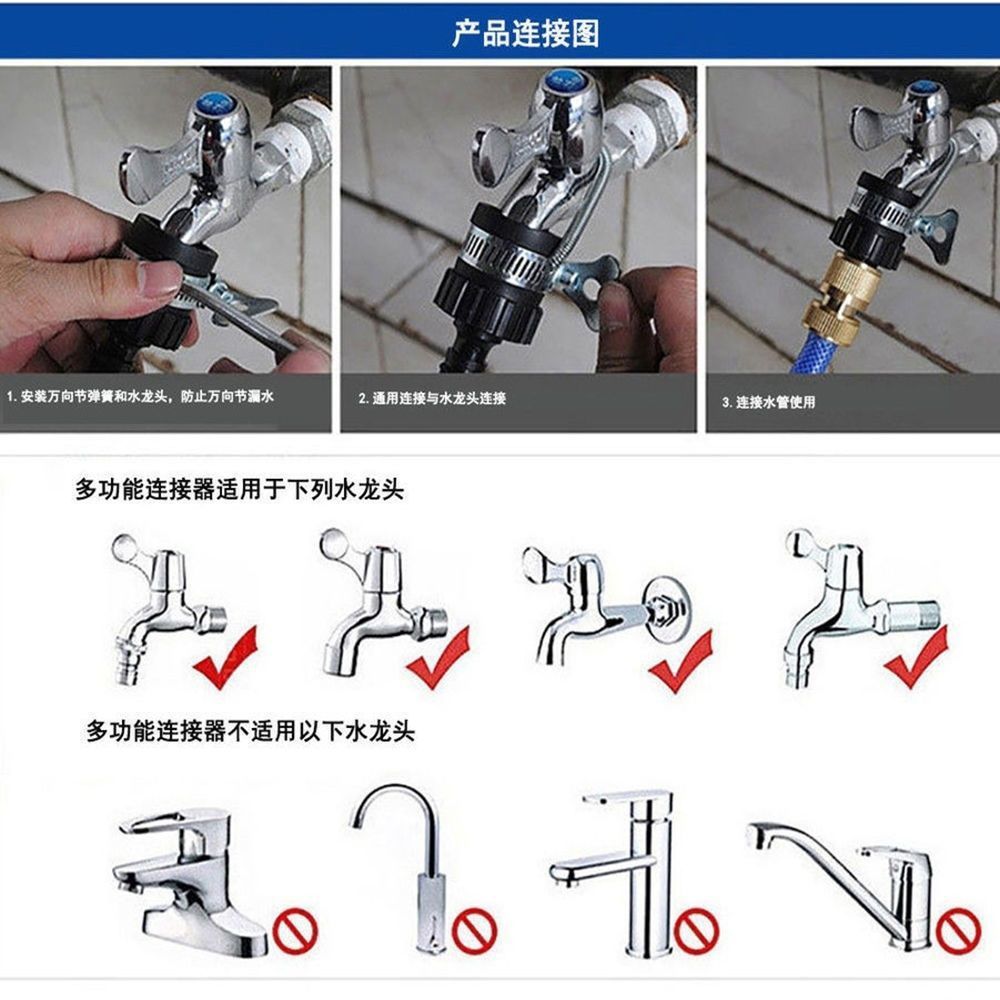 产品连接图

1. 安装万向节弹簧和水龙头，防止万向节漏水

2. 通用连接与水龙头连接

3. 连接水管使用

多功能连接器适用于下列水龙头

多功能连接器不适用以下水龙头