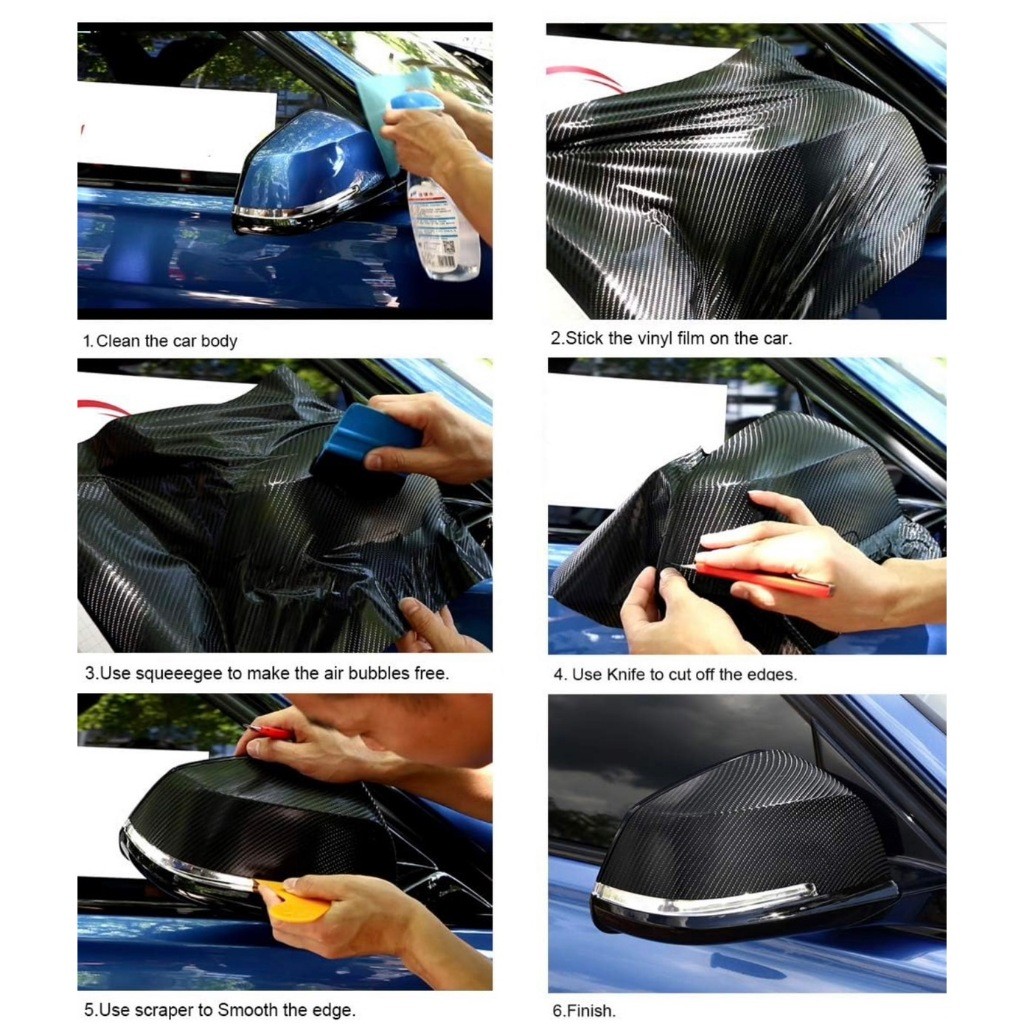 1.Clean the car body

2.Stick the vinyl film on the car.

3.Use squeeegee to make the air bubbles free.

4. Use Knife to cut off the edges.

5.Use scraper to Smooth the edge.

6.Finish.