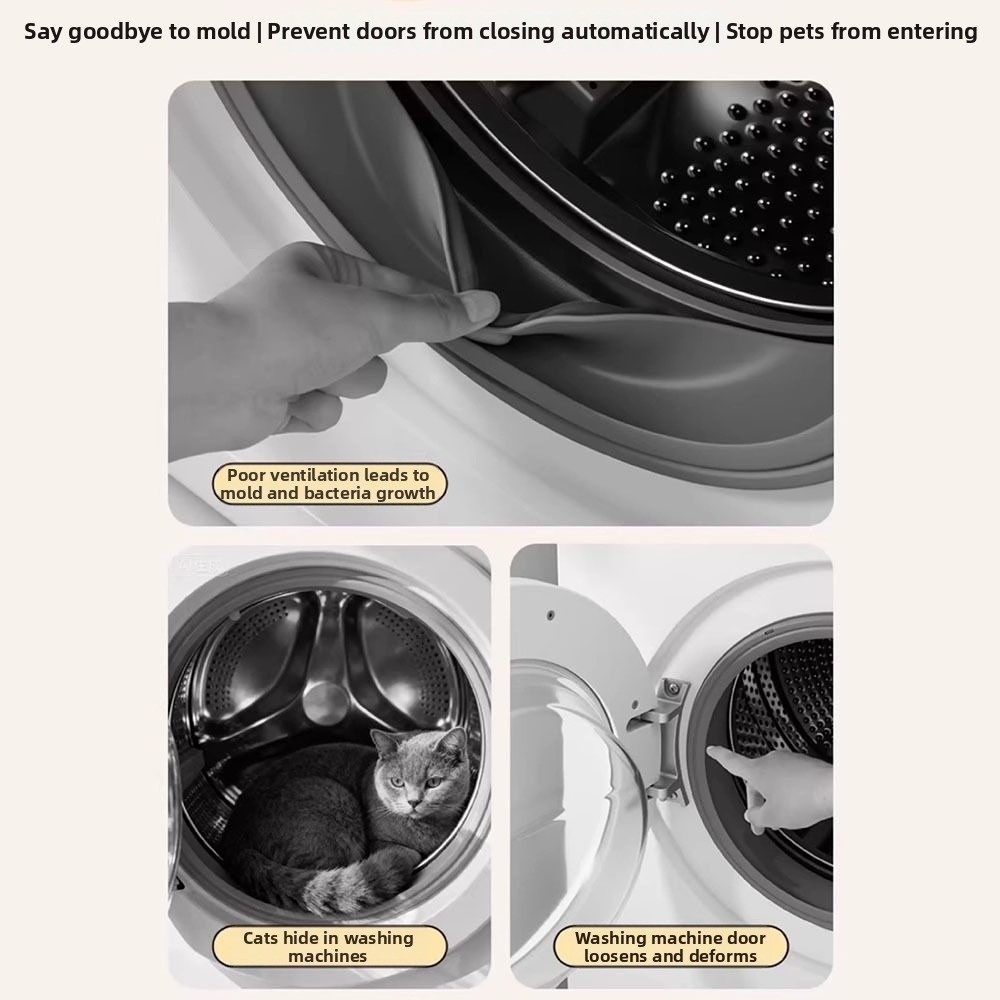 Say goodbye to mold | Prevent doors from closing automatically | Stop pets from entering

Poor ventilation leads to mold and bacteria growth

Cats hide in washing machines

Washing machine door loosens and deforms