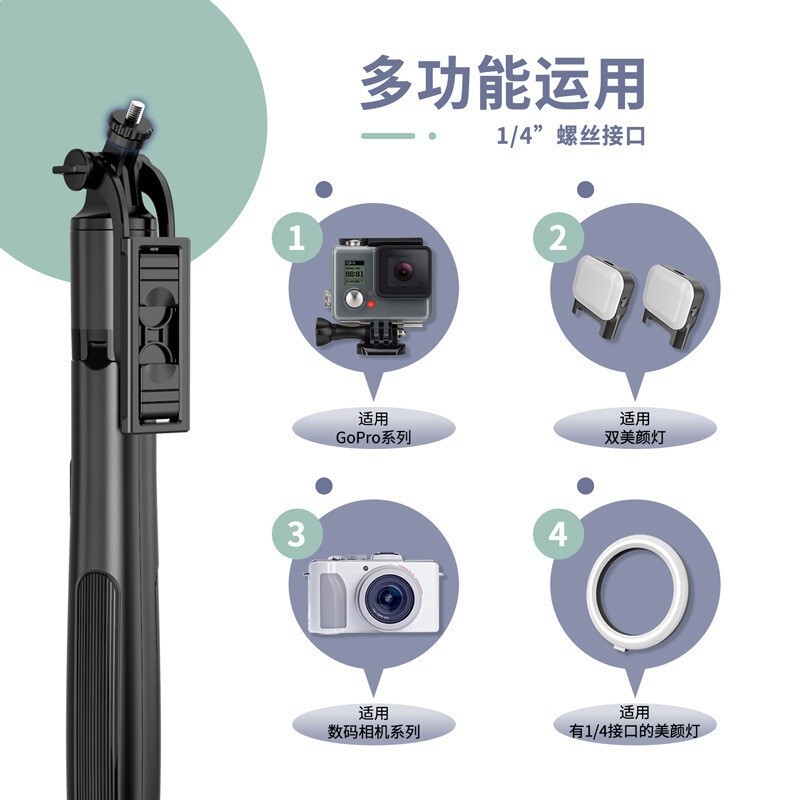 多功能运用

1/4” 螺丝接口

1
适用
GoPro系列

2
适用
双美颜灯

3
适用
数码相机系列

4
适用
有1/4接口的美颜灯