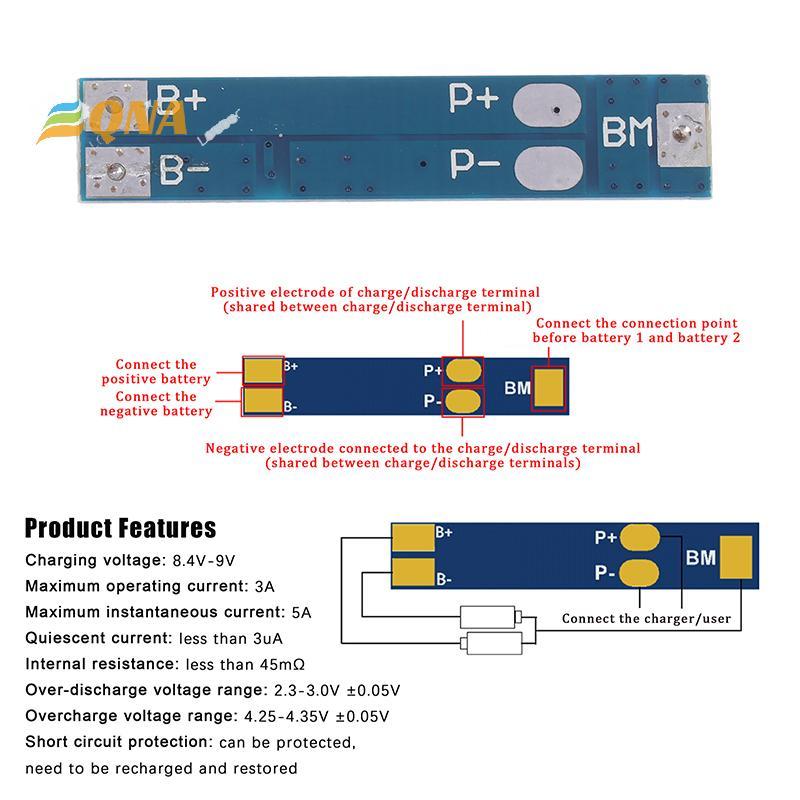 QNA

B+
B-
P+
P-
BM

Positive electrode of charge/discharge terminal (shared between charge/discharge terminal)

Connect the connection point before battery 1 and battery 2

Connect the positive battery

Connect the negative battery

B+
B-
P+
P-
BM

Negative electrode connected to the charge/discharge terminal (shared between charge/discharge terminals)

Product Features

Charging voltage: 8.4V-9V
Maximum operating current: 3A
Maximum instantaneous current: 5A
Quiescent current: less than 3uA
Internal resistance: less than 45mΩ
Over-discharge voltage range: 2.3-3.0V ±0.05V
Overcharge voltage range: 4.25-4.35V ±0.05V
Short circuit protection: can be protected, need to be recharged and restored

B+
B-
P+
P-
BM

Connect the charger/user