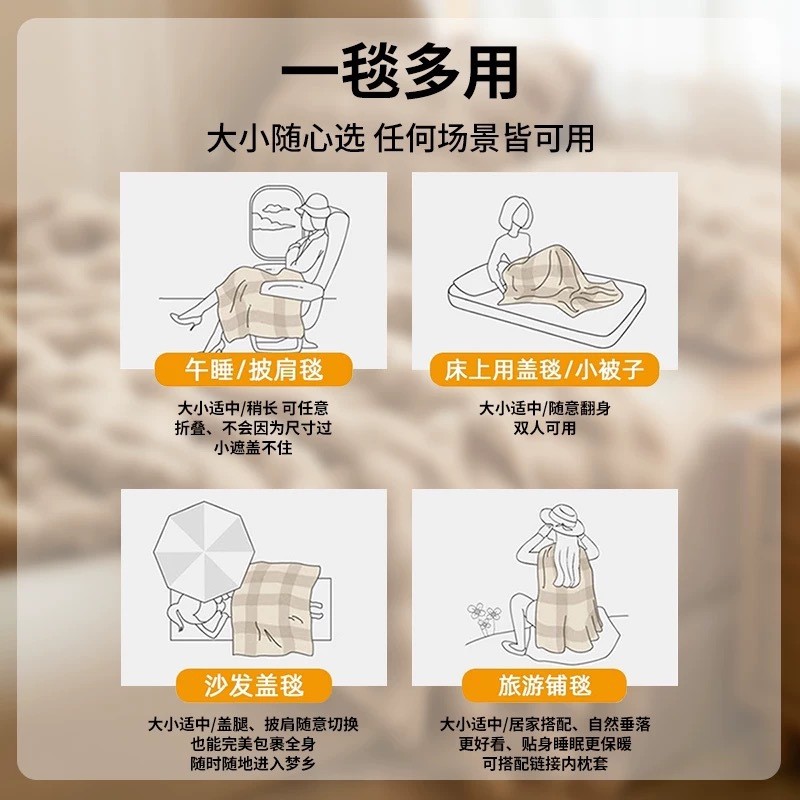 一毯多用

大小随心选 任何场景皆可用

午睡/披肩毯

大小适中/稍长 可任意折叠、不会因为尺寸过小遮盖不住

床上用盖毯/小被子

大小适中/随意翻身
双人可用

沙发盖毯

大小适中/盖腿、披肩随意切换
也能完美包裹全身
随时随地进入梦乡

旅游铺毯

大小适中/居家搭配、自然垂落
更好看、贴身睡眠更保暖
可搭配链接内枕套