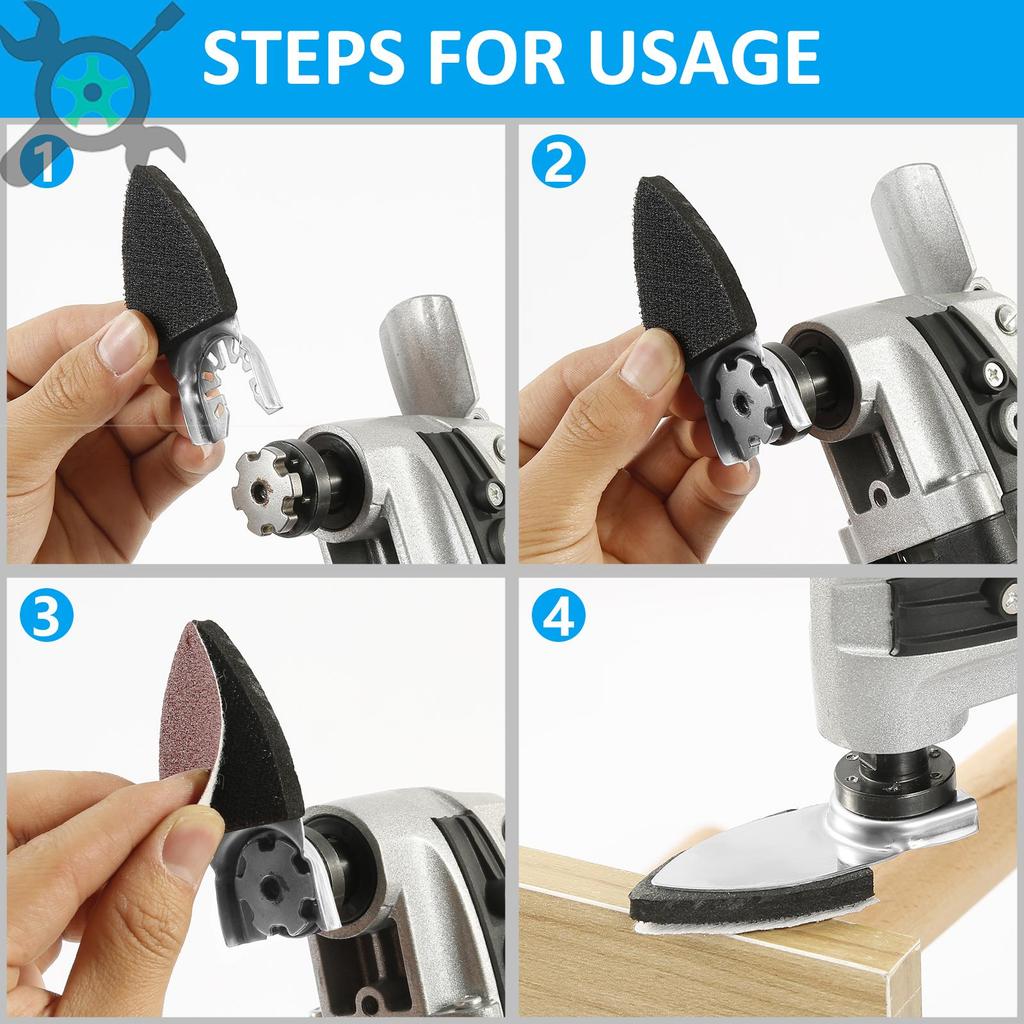 STEPS FOR USAGE

1

2

3

4