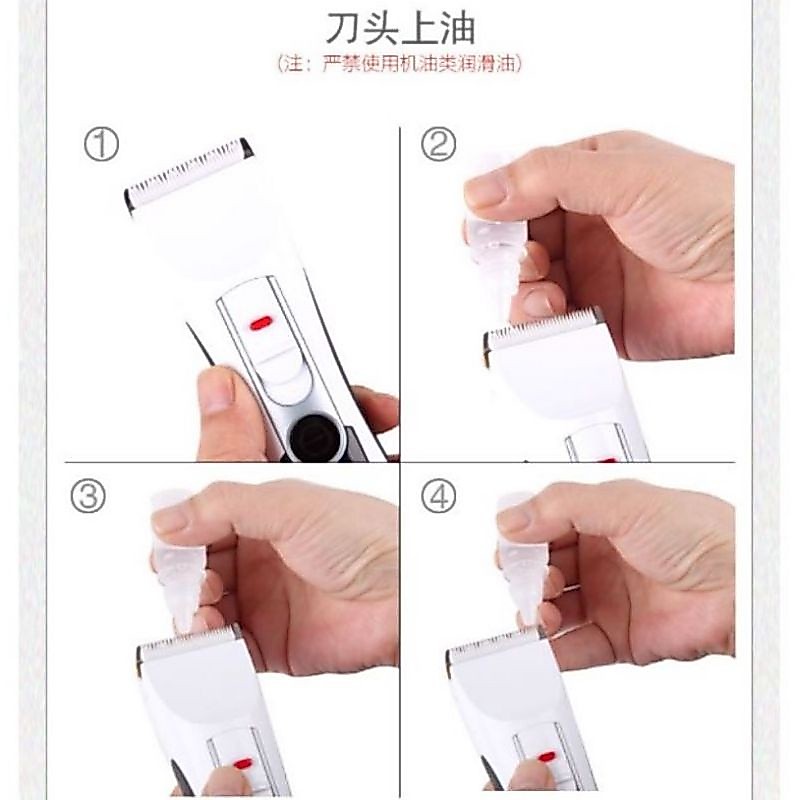 刀头上油
（注：严禁使用机油类润滑油）

①

②

③

④