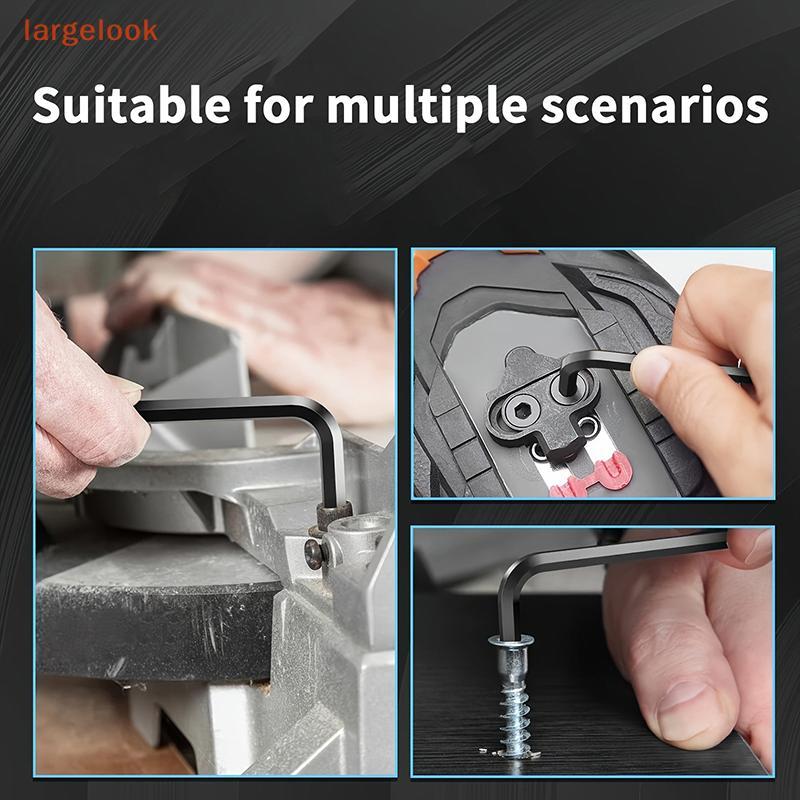 largelook

Suitable for multiple scenarios