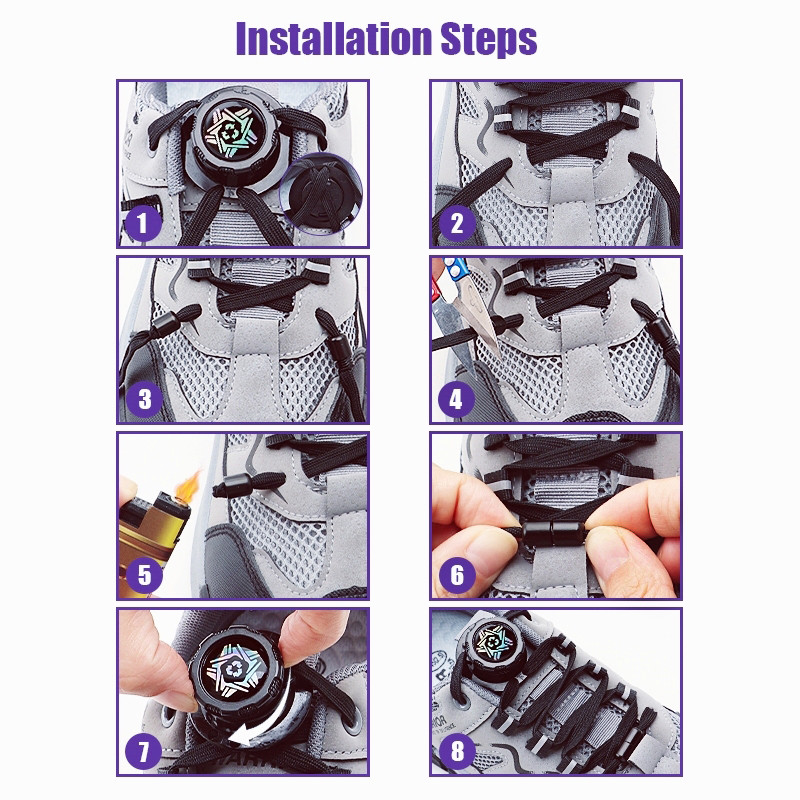 Installation Steps

1

2

3

4

5

6

7

8