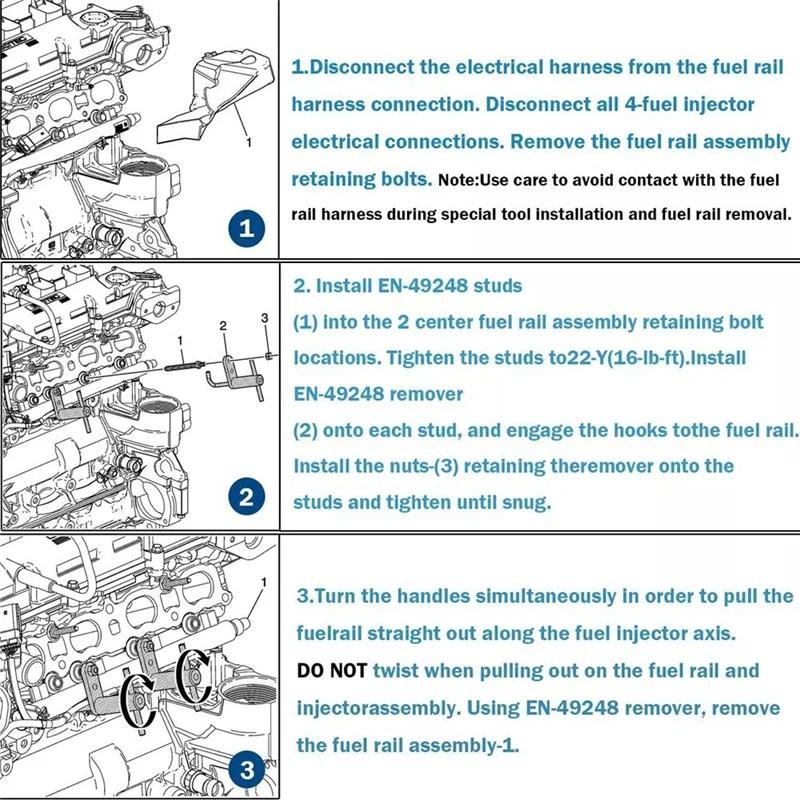 1

1

1.Disconnect the electrical harness from the fuel rail harness connection. Disconnect all 4-fuel injector electrical connections. Remove the fuel rail assembly retaining bolts. Note:Use care to avoid contact with the fuel rail harness during special tool installation and fuel rail removal.

1 2 3

2

2. Install EN-49248 studs
(1) into the 2 center fuel rail assembly retaining bolt locations. Tighten the studs to22-Y(16-lb-ft).Install EN-49248 remover
(2) onto each stud, and engage the hooks tothe fuel rail. Install the nuts-(3) retaining theremover onto the studs and tighten until snug.

1

3

3.Turn the handles simultaneously in order to pull the fuelrail straight out along the fuel injector axis. DO NOT twist when pulling out on the fuel rail and injectorassembly. Using EN-49248 remover, remove the fuel rail assembly-1.