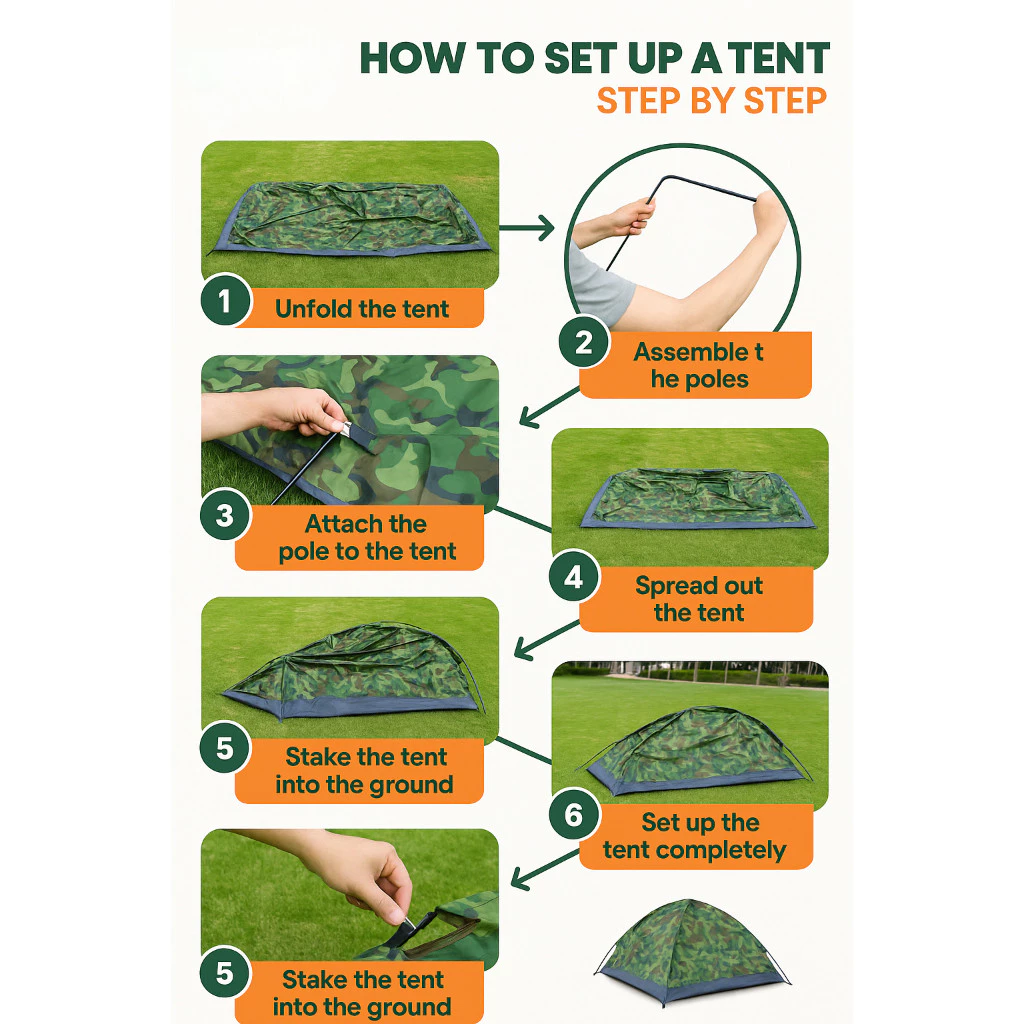 HOW TO SET UP A TENT
STEP BY STEP

1 Unfold the tent

2 Assemble t he poles

3 Attach the pole to the tent

4 Spread out the tent

5 Stake the tent into the ground

6 Set up the tent completely

5 Stake the tent into the ground