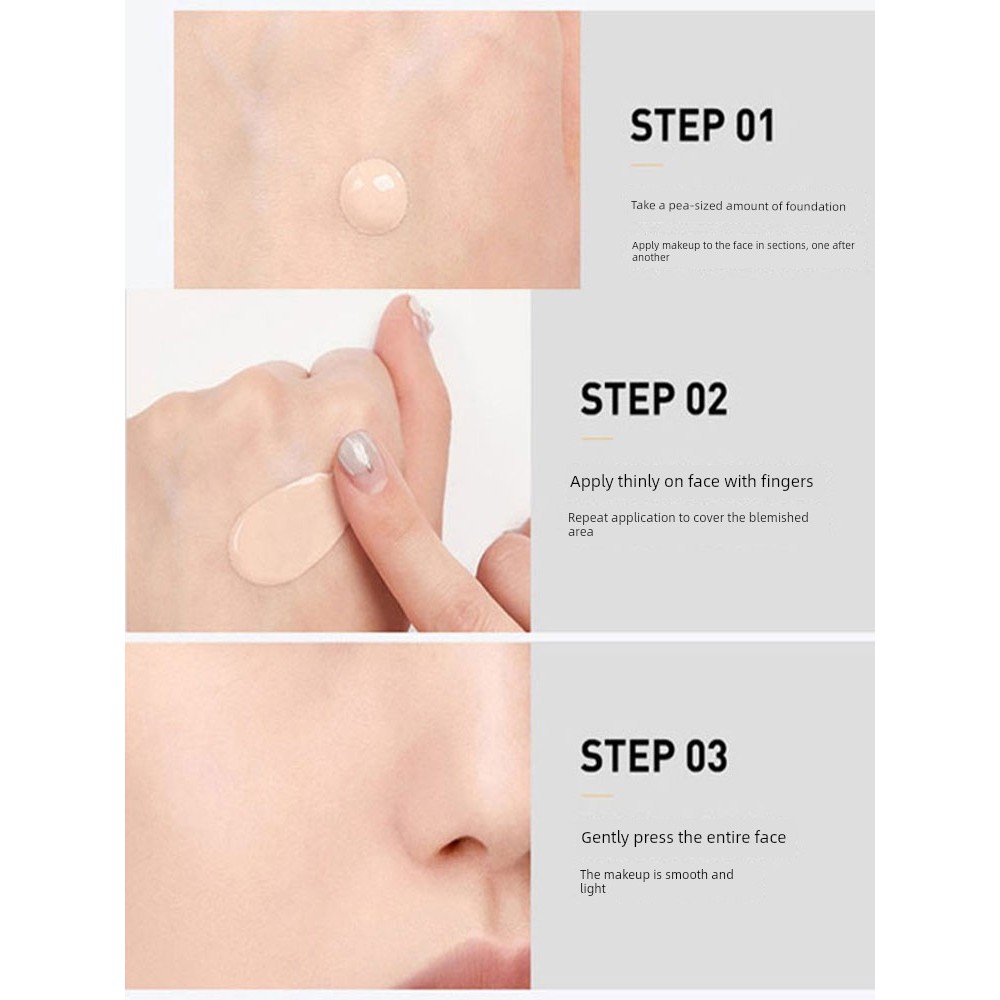 STEP 01

Take a pea-sized amount of foundation

Apply makeup to the face in sections, one after another

STEP 02

Apply thinly on face with fingers

Repeat application to cover the blemished area

STEP 03

Gently press the entire face

The makeup is smooth and light