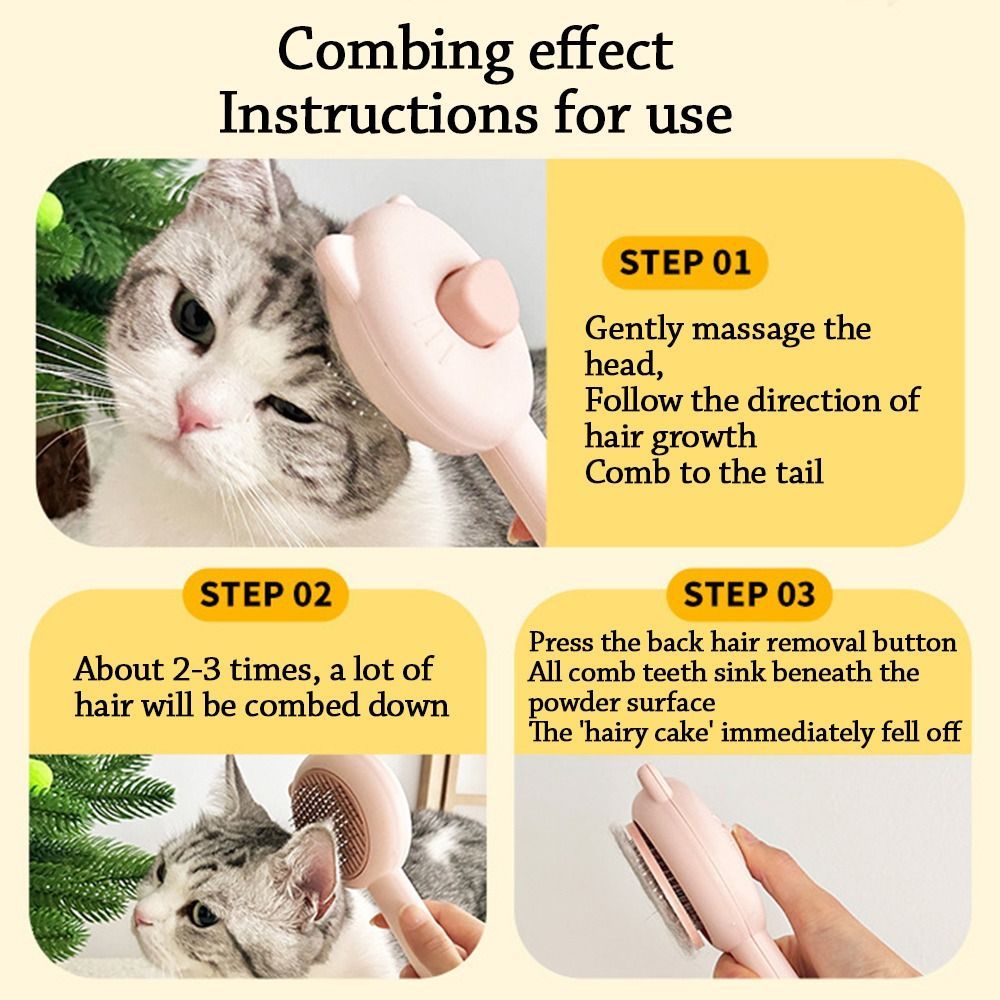 Combing effect
Instructions for use

STEP 01

Gently massage the head,
Follow the direction of hair growth
Comb to the tail

STEP 02

About 2-3 times, a lot of hair will be combed down

STEP 03

Press the back hair removal button
All comb teeth sink beneath the powder surface
The 'hairy cake' immediately fell off