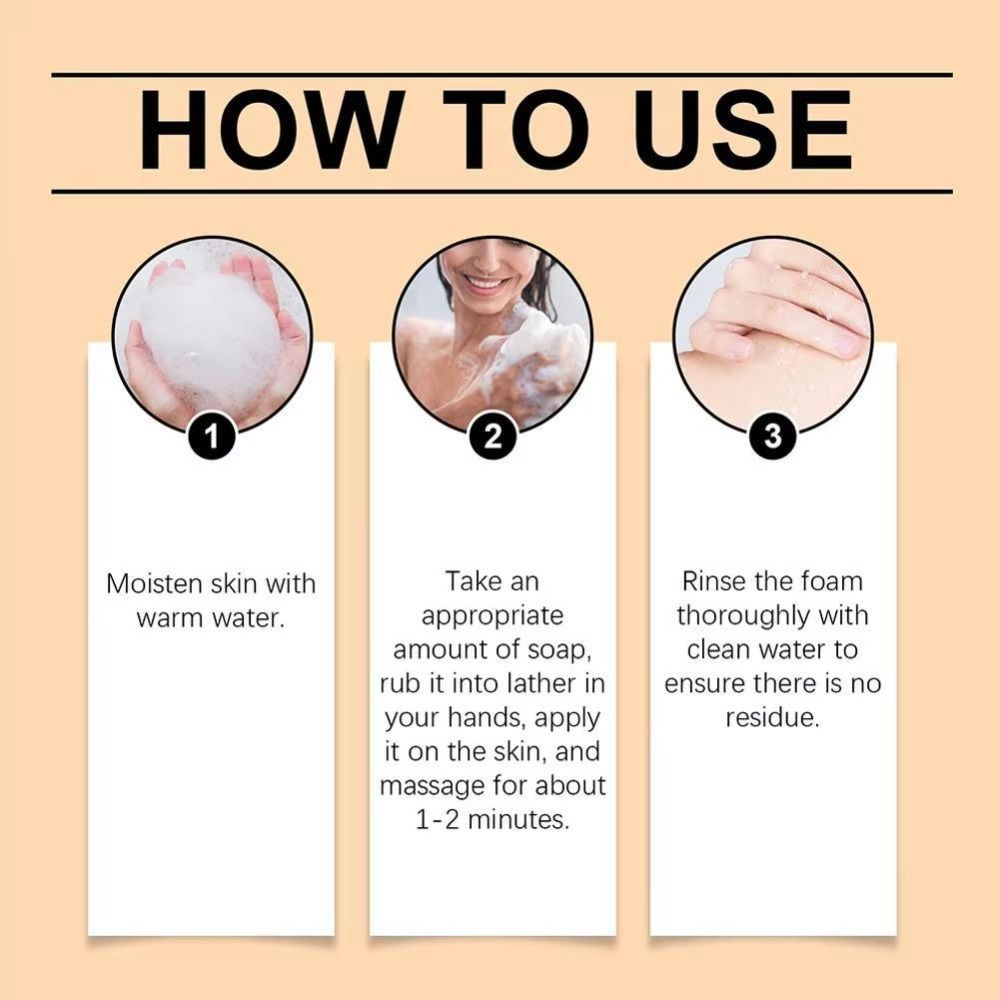 HOW TO USE

1

Moisten skin with warm water.

2

Take an appropriate amount of soap, rub it into lather in your hands, apply it on the skin, and massage for about 1-2 minutes.

3

Rinse the foam thoroughly with clean water to ensure there is no residue.