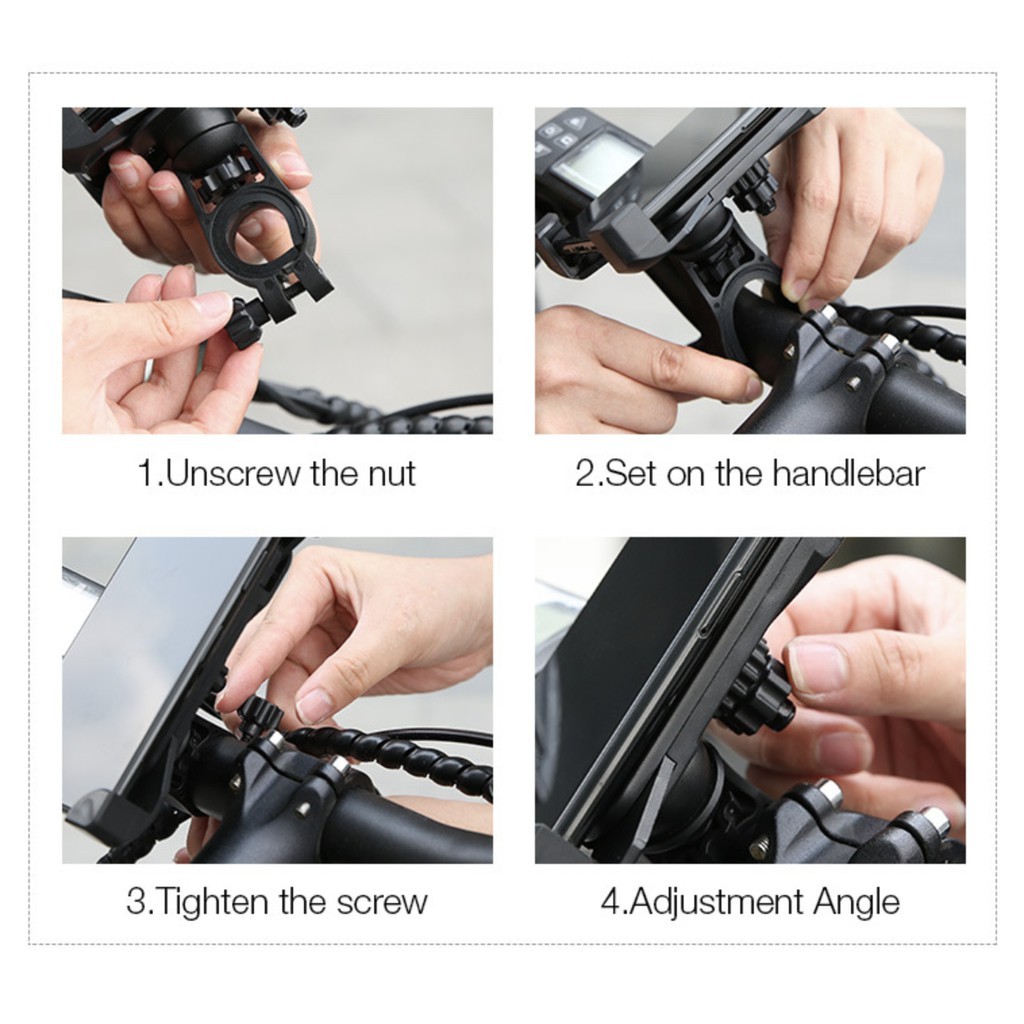 1.Unscrew the nut

2.Set on the handlebar

3.Tighten the screw

4.Adjustment Angle