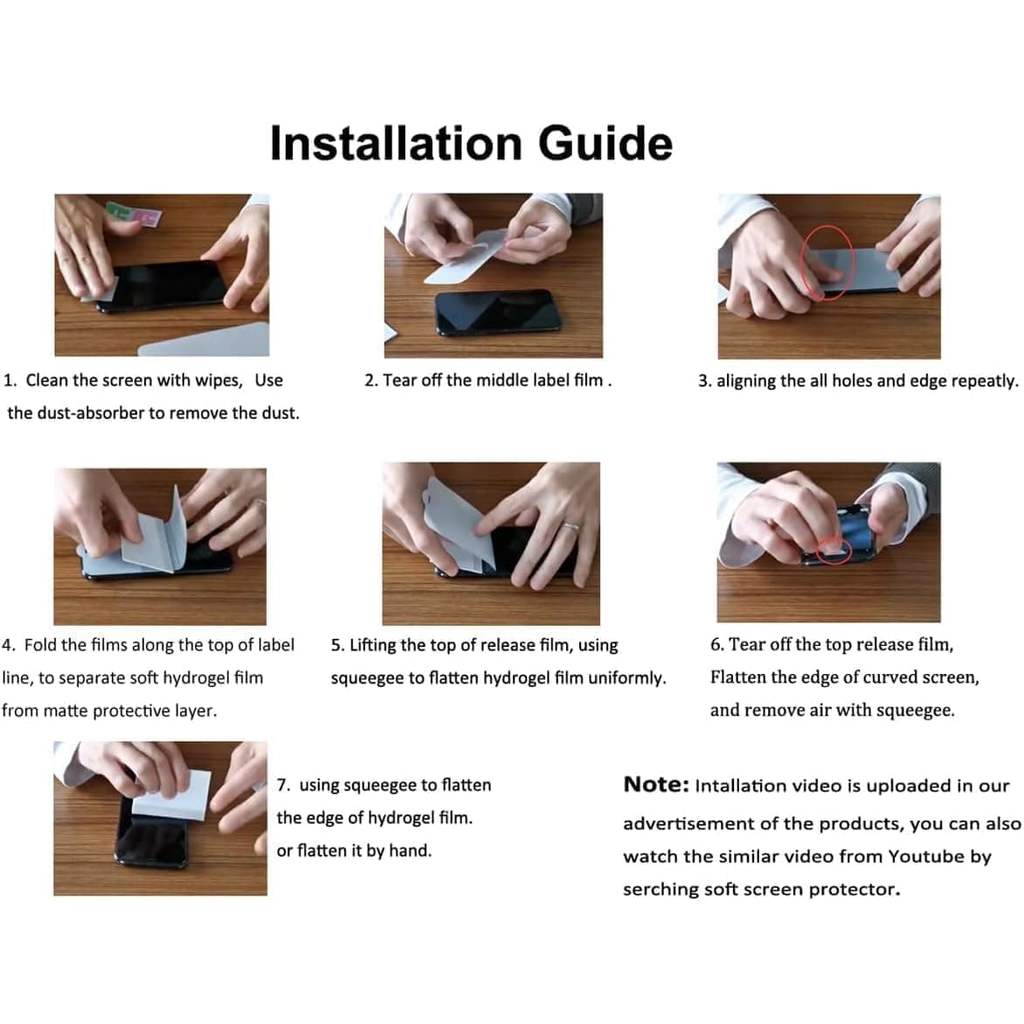 Installation Guide

1. Clean the screen with wipes, Use the dust-absorber to remove the dust.

2. Tear off the middle label film .

3. aligning the all holes and edge repeatly.

4. Fold the films along the top of label line, to separate soft hydrogel film from matte protective layer.

5. Lifting the top of release film, using squeegee to flatten hydrogel film uniformly.

6. Tear off the top release film, Flatten the edge of curved screen, and remove air with squeegee.

7. using squeegee to flatten the edge of hydrogel film. or flatten it by hand.

Note: Intallation video is uploaded in our advertisement of the products, you can also watch the similar video from Youtube by serching soft screen protector.