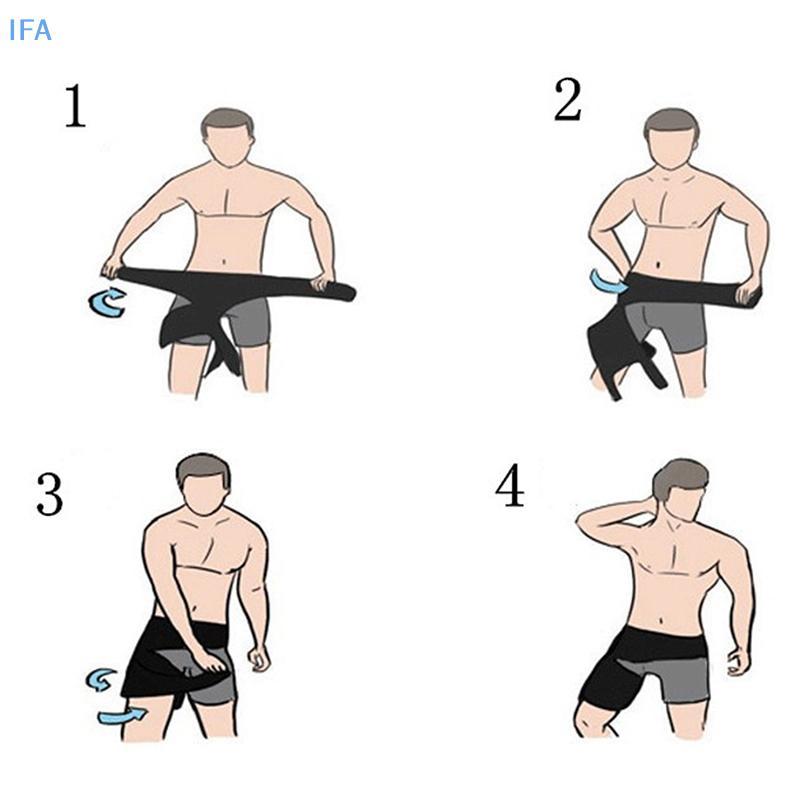 IFA

1

2

3

4