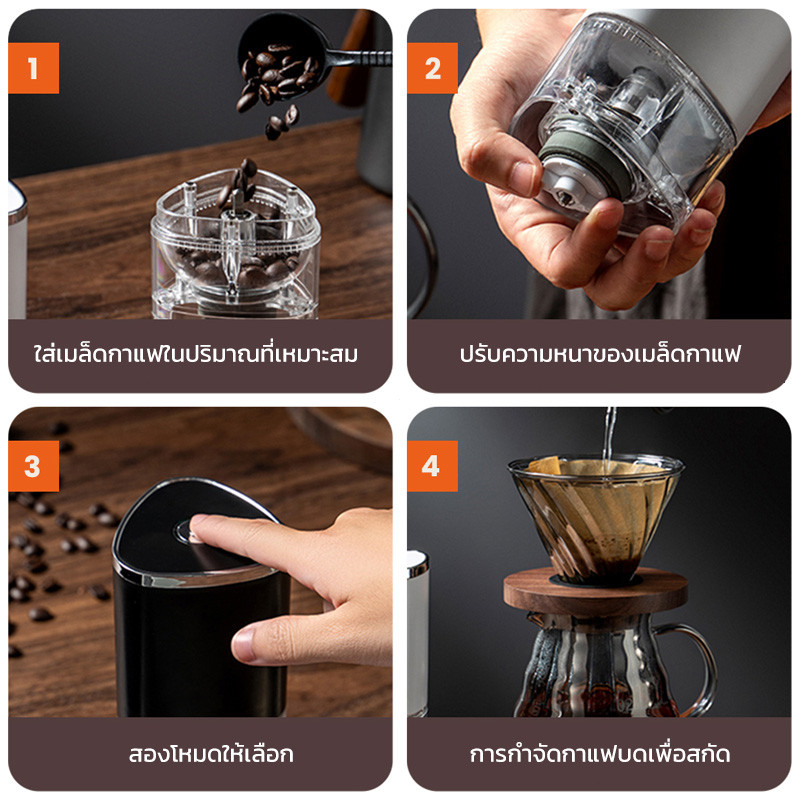 1

ใส่เมล็ดกาแฟในปริมาณที่เหมาะสม

2

ปรับความหนาของเมล็ดกาแฟ

3

สองโหมดให้เลือก

4

การกำจัดกาแฟบดเพื่อสกัด