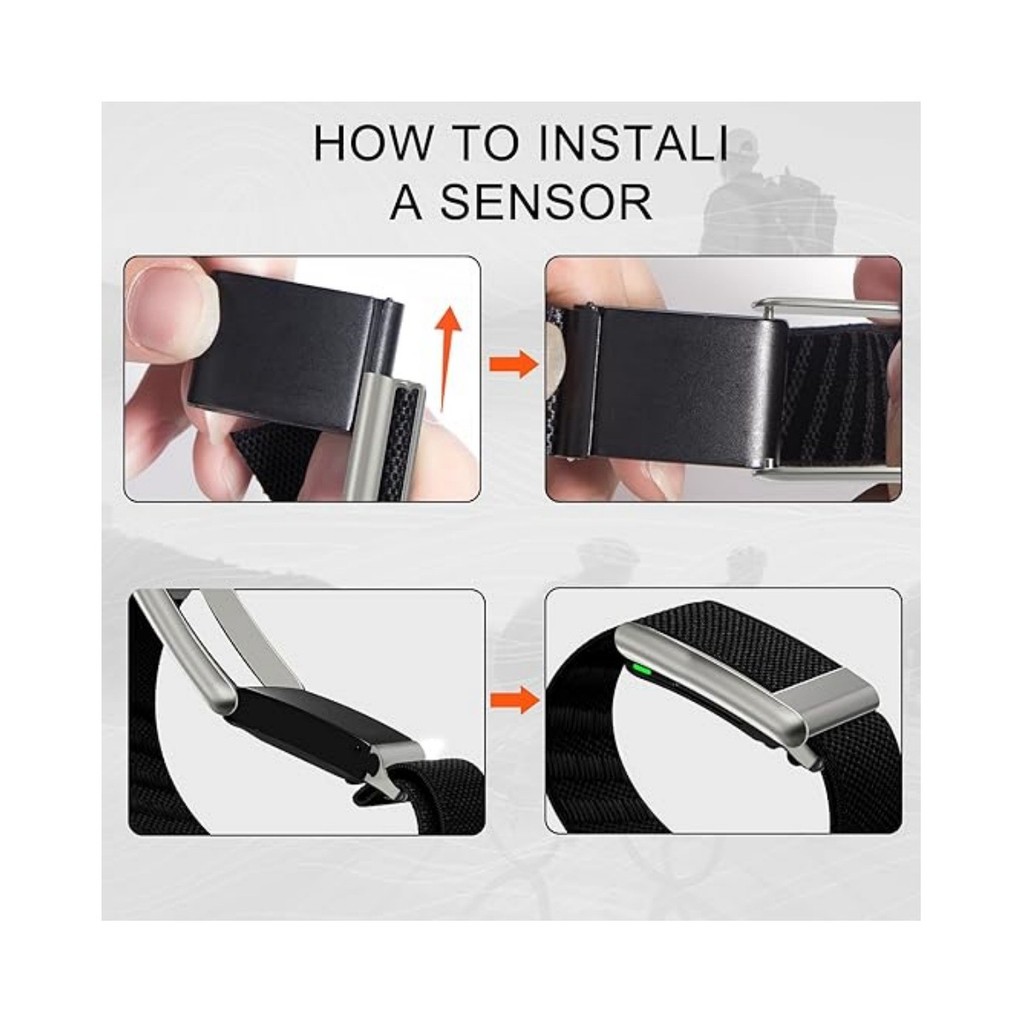 HOW TO INSTALI
A SENSOR